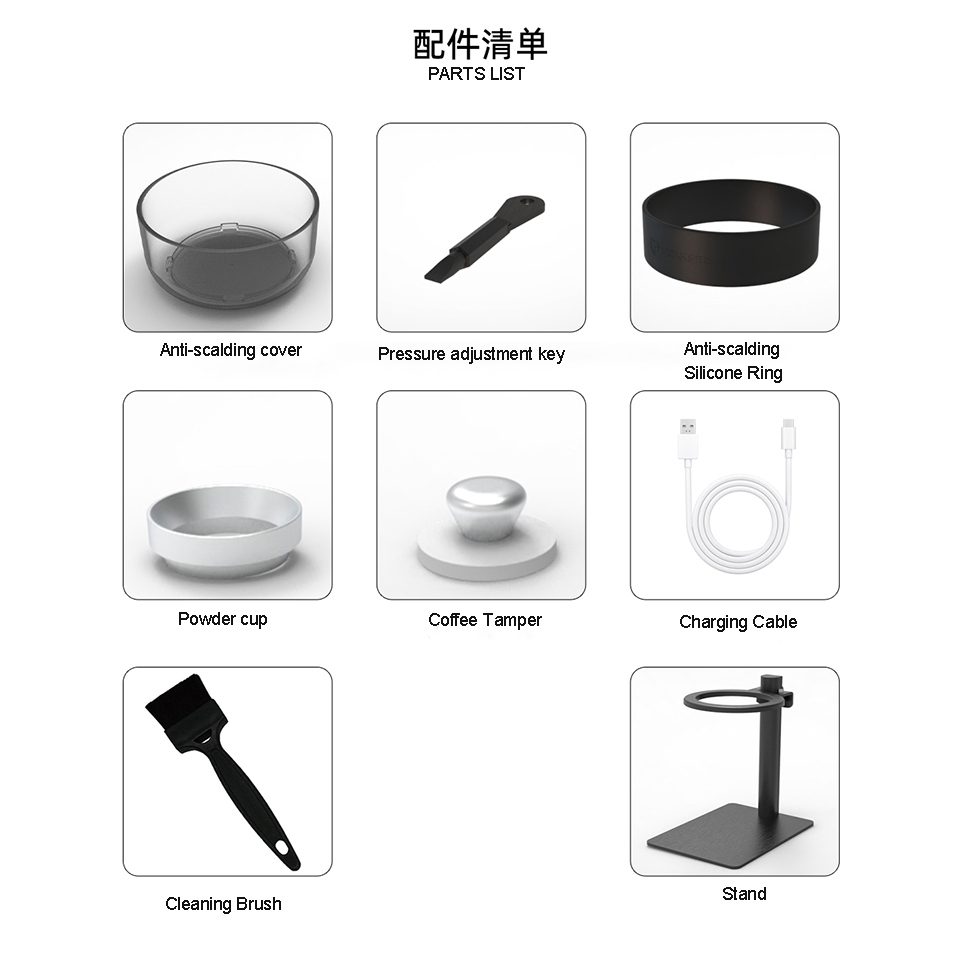 配件清单
PARTS LIST

Anti-scalding cover

Pressure adjustment key

Anti-scalding
Silicone Ring

Powder cup

Coffee Tamper

Charging Cable

Cleaning Brush

Stand