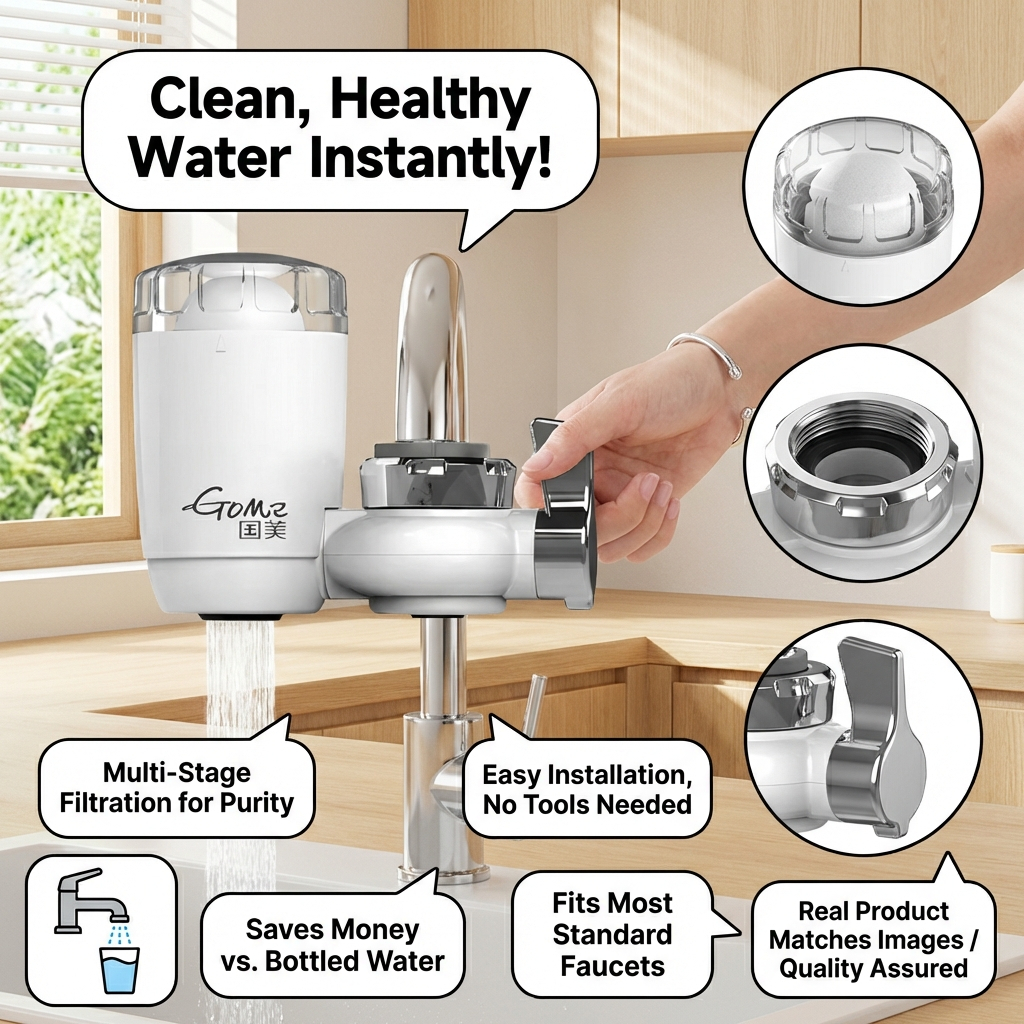 Clean, Healthy Water Instantly!

GOME
国美

Multi-Stage Filtration for Purity

Easy Installation, No Tools Needed

Saves Money vs. Bottled Water

Fits Most Standard Faucets

Real Product Matches Images / Quality Assured