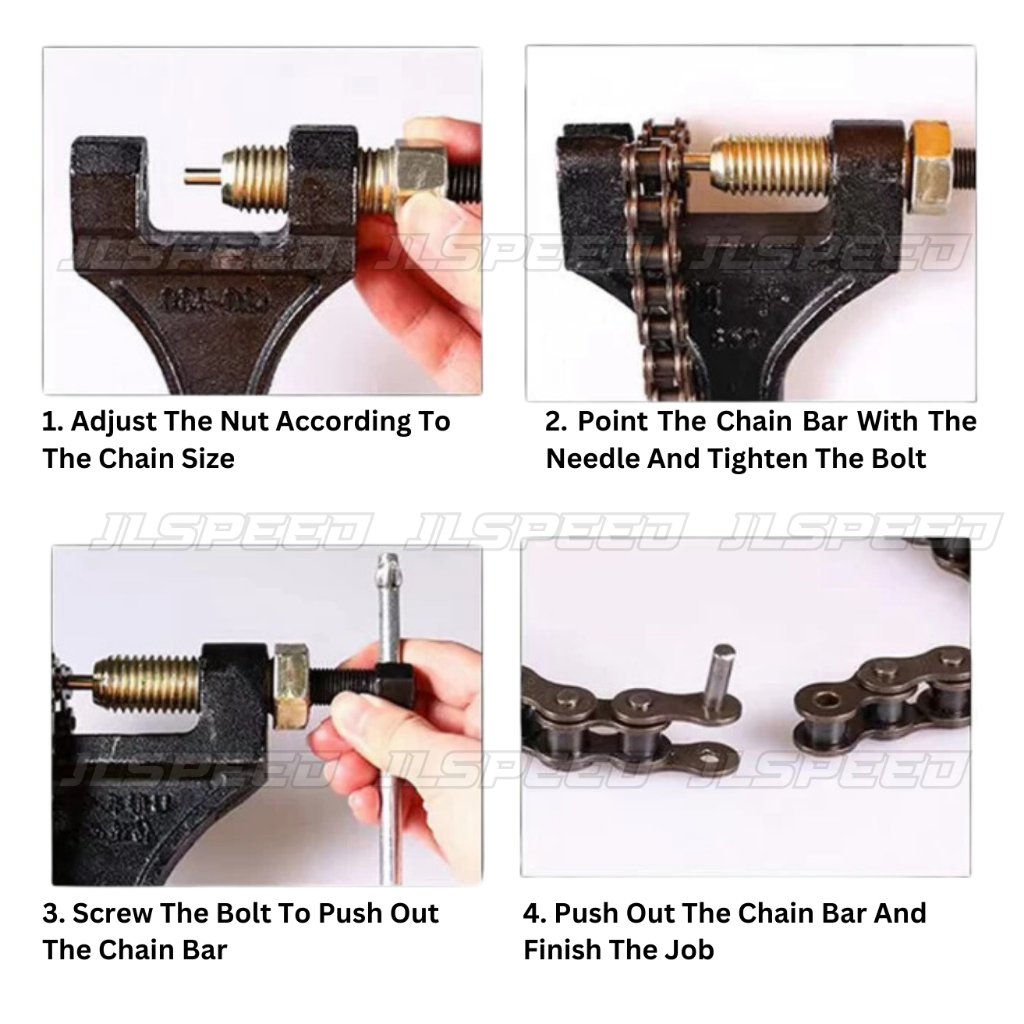 JLSPEED JLSPEED JLSPEED

1. Adjust The Nut According To The Chain Size

2. Point The Chain Bar With The Needle And Tighten The Bolt

JLSPEED JLSPEED JLSPEED

JLSPEED JLSPEED JLSPEED

3. Screw The Bolt To Push Out The Chain Bar

4. Push Out The Chain Bar And Finish The Job