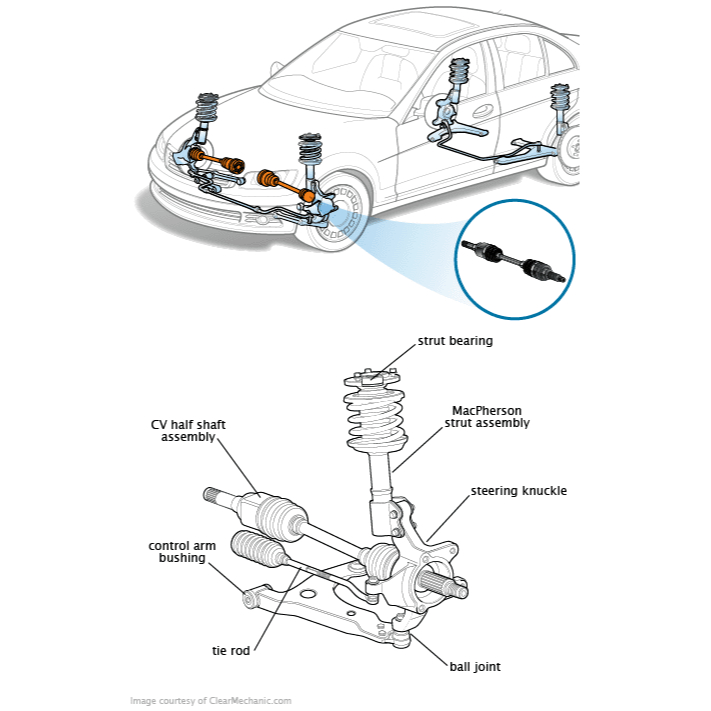 strut bearing

MacPherson strut assembly

CV half shaft assembly

steering knuckle

control arm bushing

tie rod

ball joint

Image courtesy of ClearMechanic.com