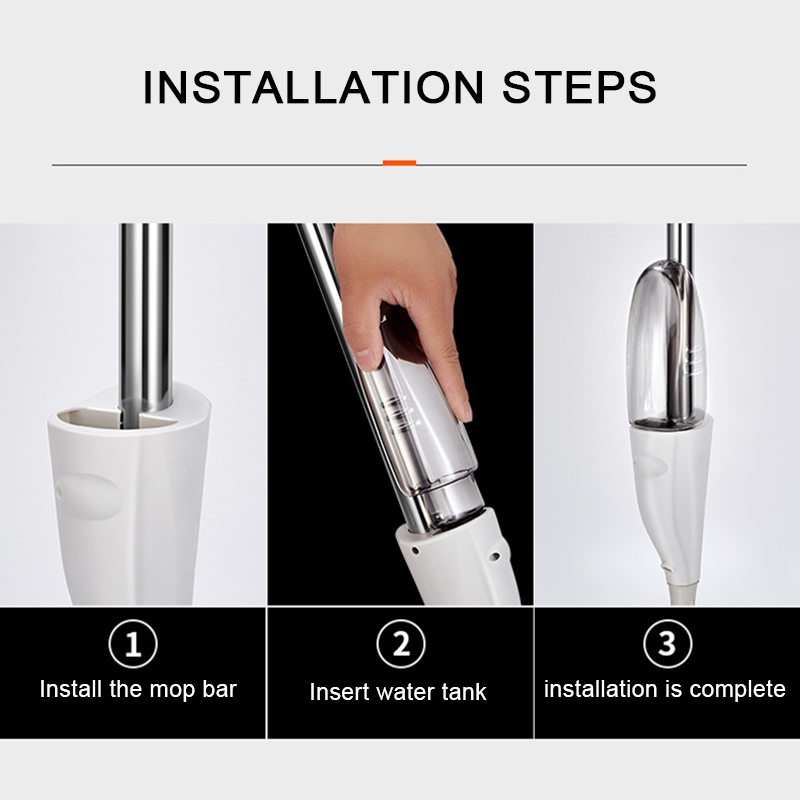 INSTALLATION STEPS

1
Install the mop bar

2
Insert water tank

3
installation is complete