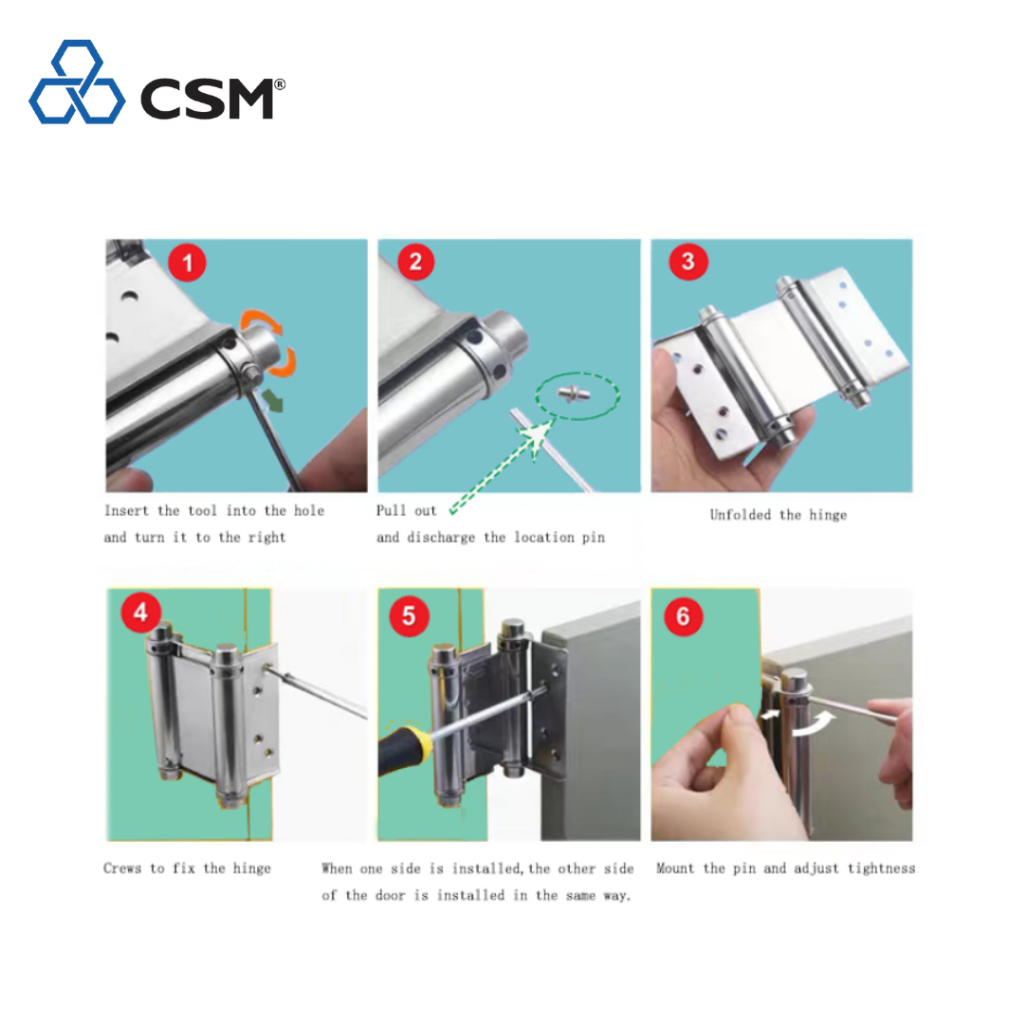 CSM®

1

Insert the tool into the hole and turn it to the right

2

Pull out and discharge the location pin

3

Unfolded the hinge

4

Crews to fix the hinge

5

When one side is installed, the other side of the door is installed in the same way.

6

Mount the pin and adjust tightness