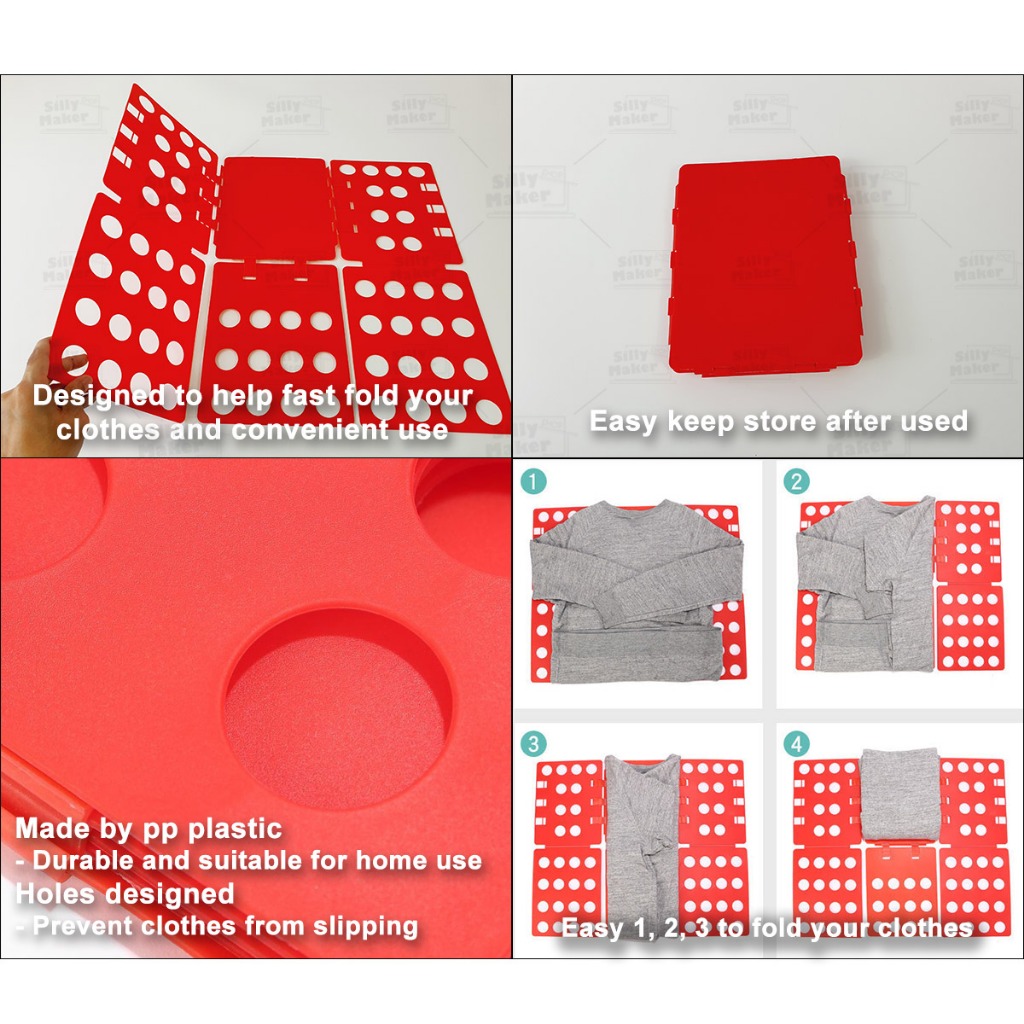 Silly Maker

Designed to help fast fold your clothes and convenient use

Easy keep store after used

Made by pp plastic
- Durable and suitable for home use
Holes designed
- Prevent clothes from slipping

1

2

3

4

Easy 1, 2, 3 to fold your clothes