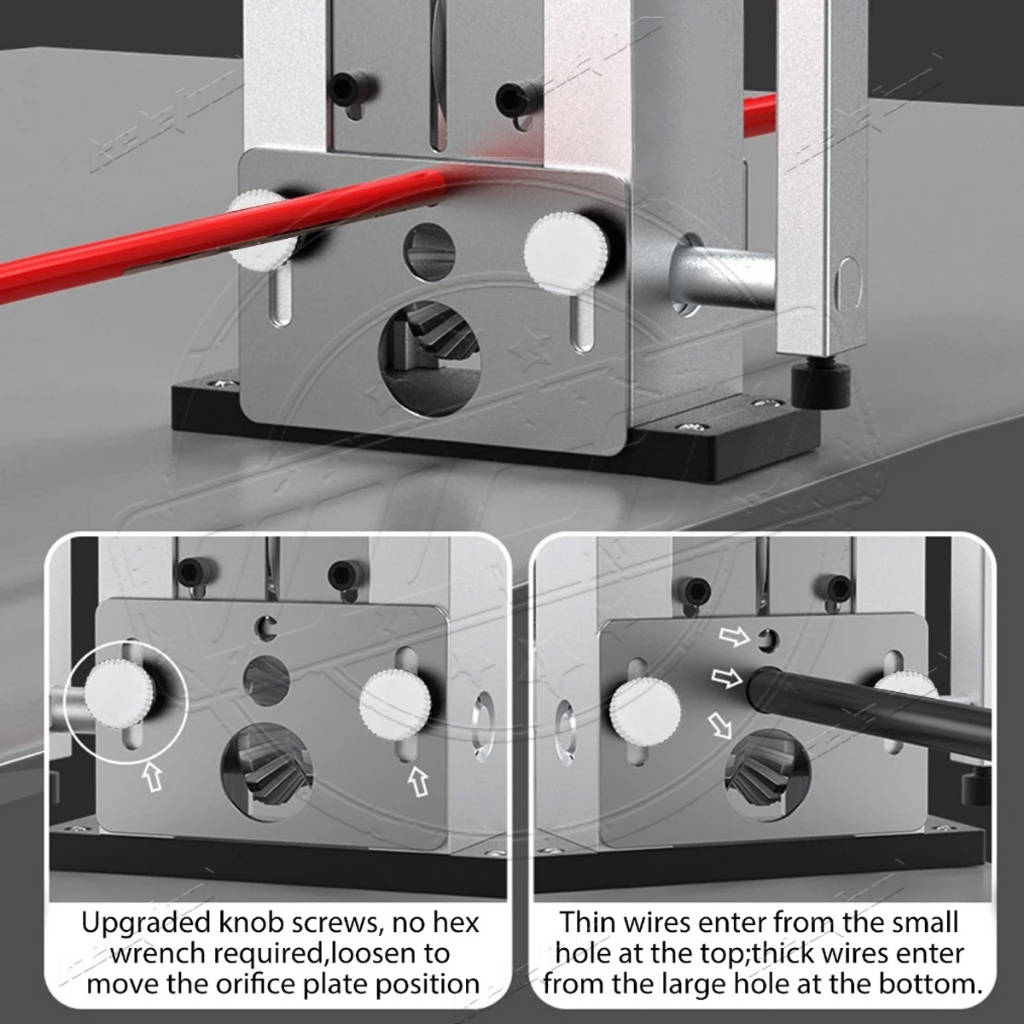 Upgraded knob screws, no hex wrench required,loosen to move the orifice plate position

Thin wires enter from the small hole at the top;thick wires enter from the large hole at the bottom.