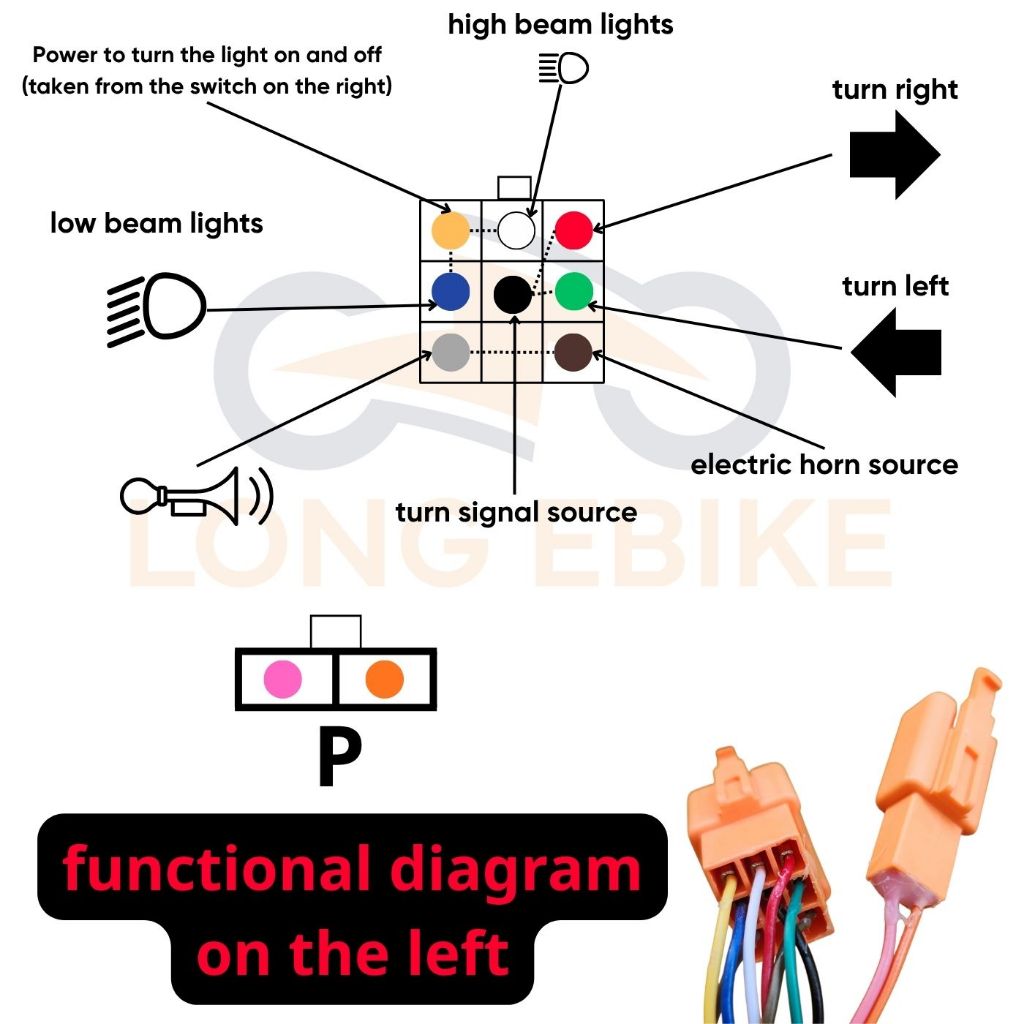 high beam lights

Power to turn the light on and off (taken from the switch on the right)

turn right

low beam lights

turn left

electric horn source

turn signal source

LONG EBIKE

P

functional diagram on the left