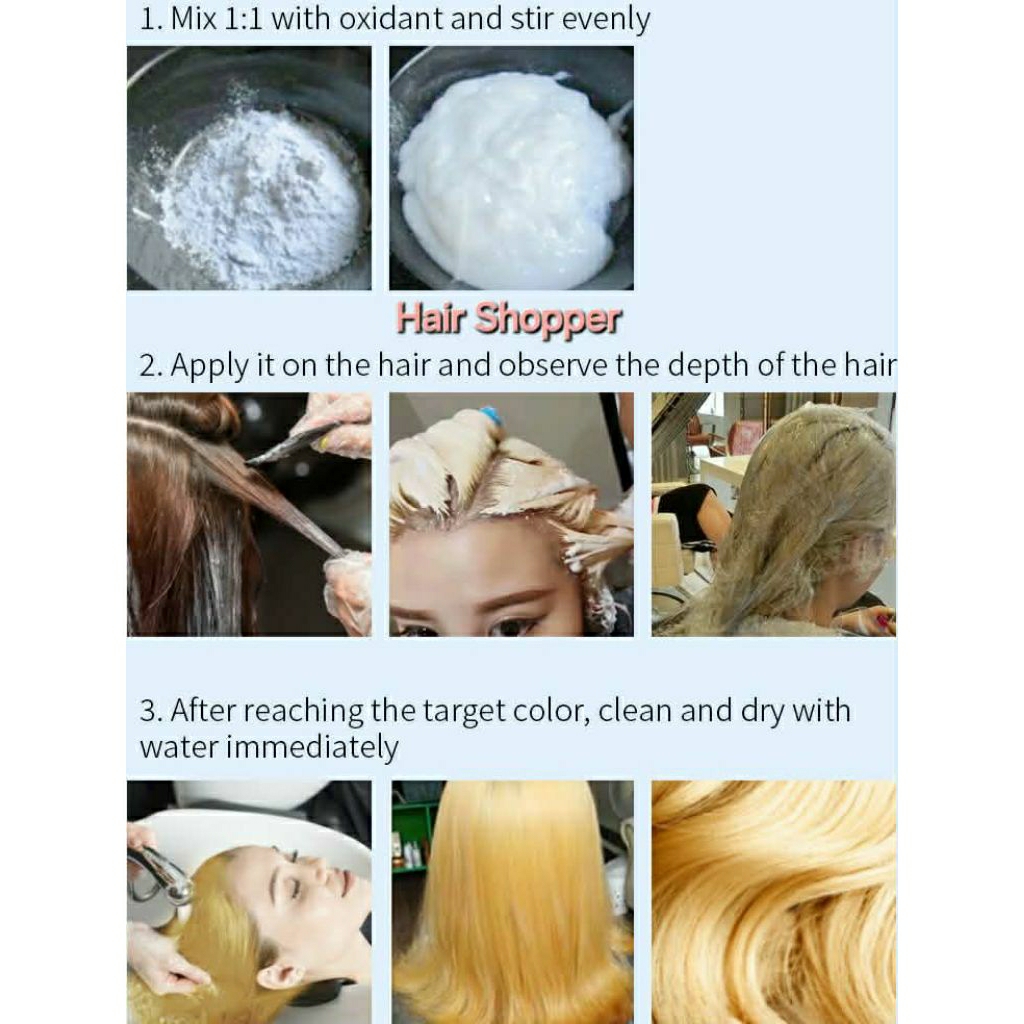 1. Mix 1:1 with oxidant and stir evenly

Hair Shopper

2. Apply it on the hair and observe the depth of the hair

3. After reaching the target color, clean and dry with water immediately