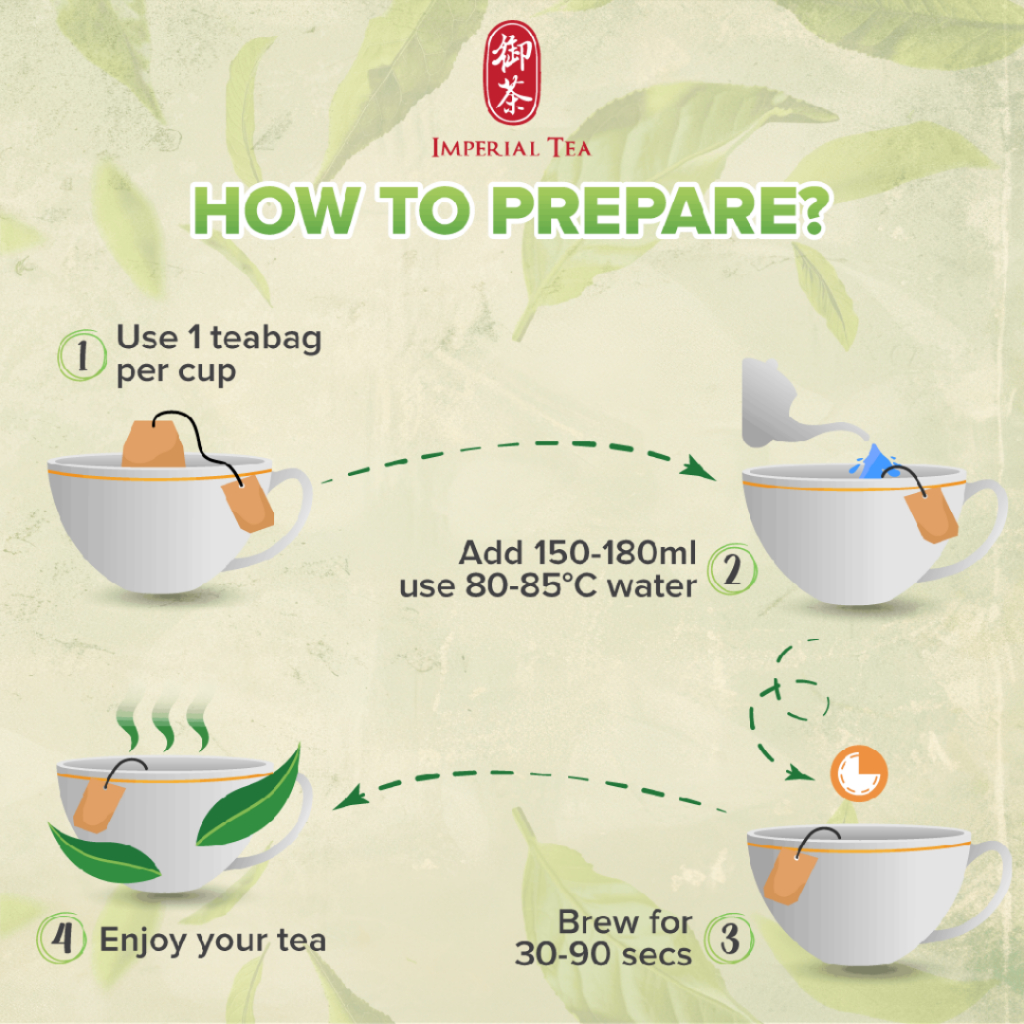 御茶
IMPERIAL TEA

HOW TO PREPARE?

1 Use 1 teabag per cup

Add 150-180ml use 80-85°C water 2

Brew for 30-90 secs 3

4 Enjoy your tea