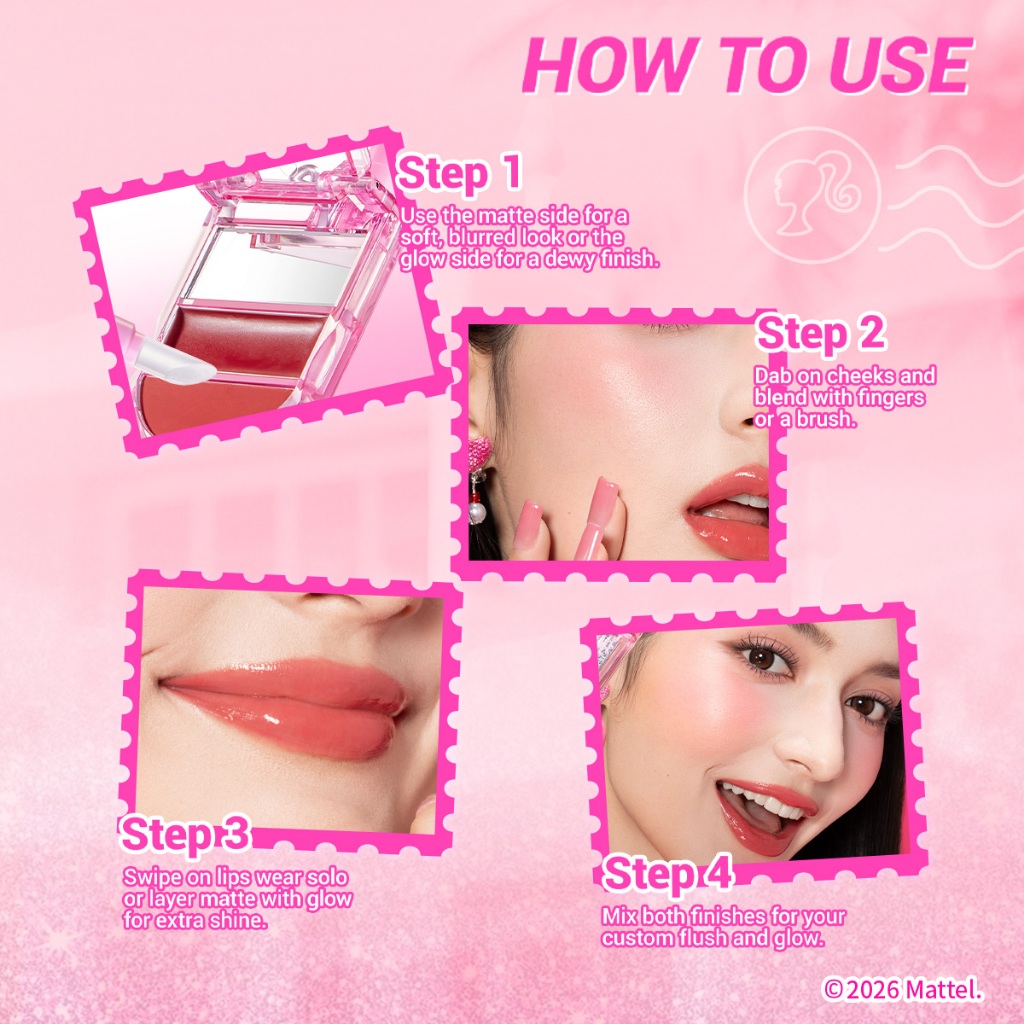 HOW TO USE

Step 1
Use the matte side for a soft, blurred look or the glow side for a dewy finish.

Step 2
Dab on cheeks and blend with fingers or a brush.

Step 3
Swipe on lips wear solo or layer matte with glow for extra shine.

Step 4
Mix both finishes for your custom flush and glow.

©2026 Mattel.