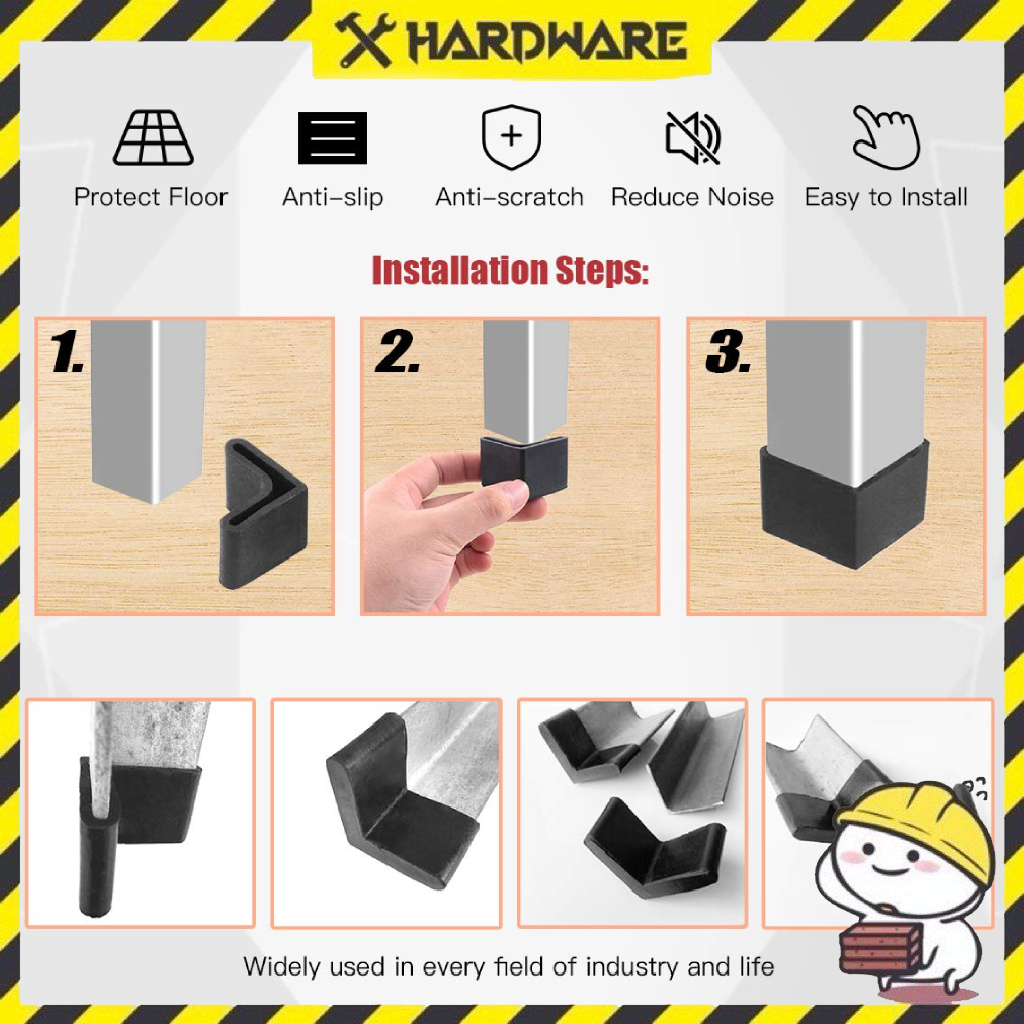 HARDWARE

Protect Floor
Anti-slip
Anti-scratch
Reduce Noise
Easy to Install

Installation Steps:

1.
2.
3.

Widely used in every field of industry and life