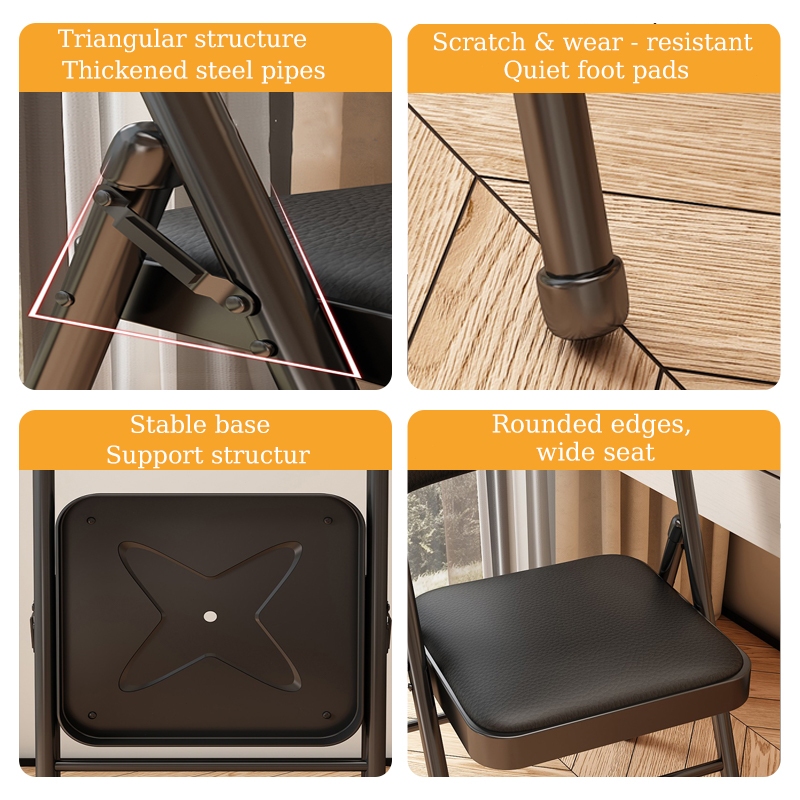 Triangular structure
Thickened steel pipes

Scratch & wear - resistant
Quiet foot pads

Stable base
Support structur

Rounded edges,
wide seat