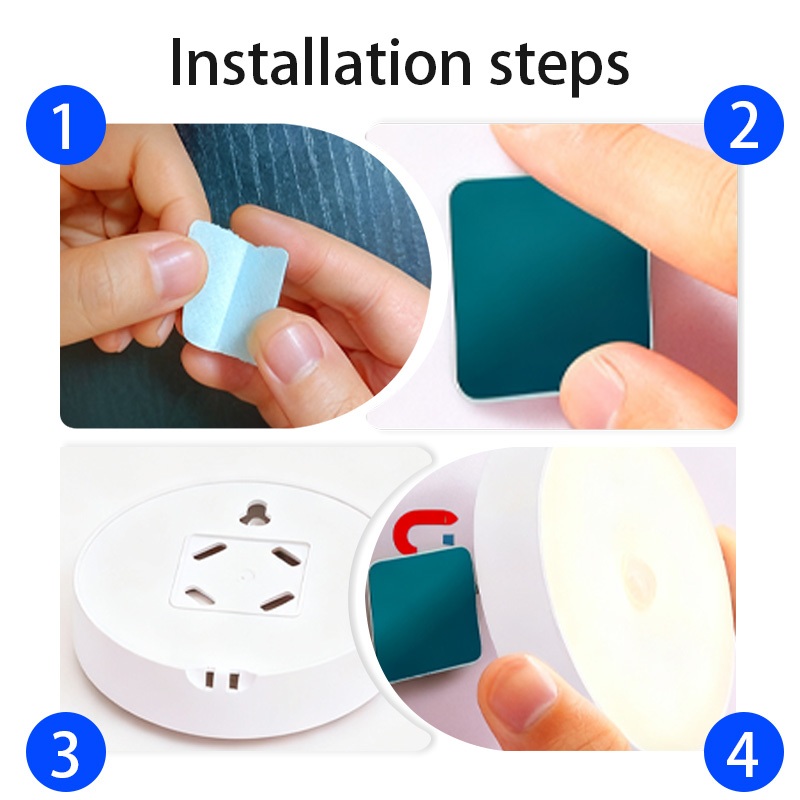 Installation steps

1

2

3

4