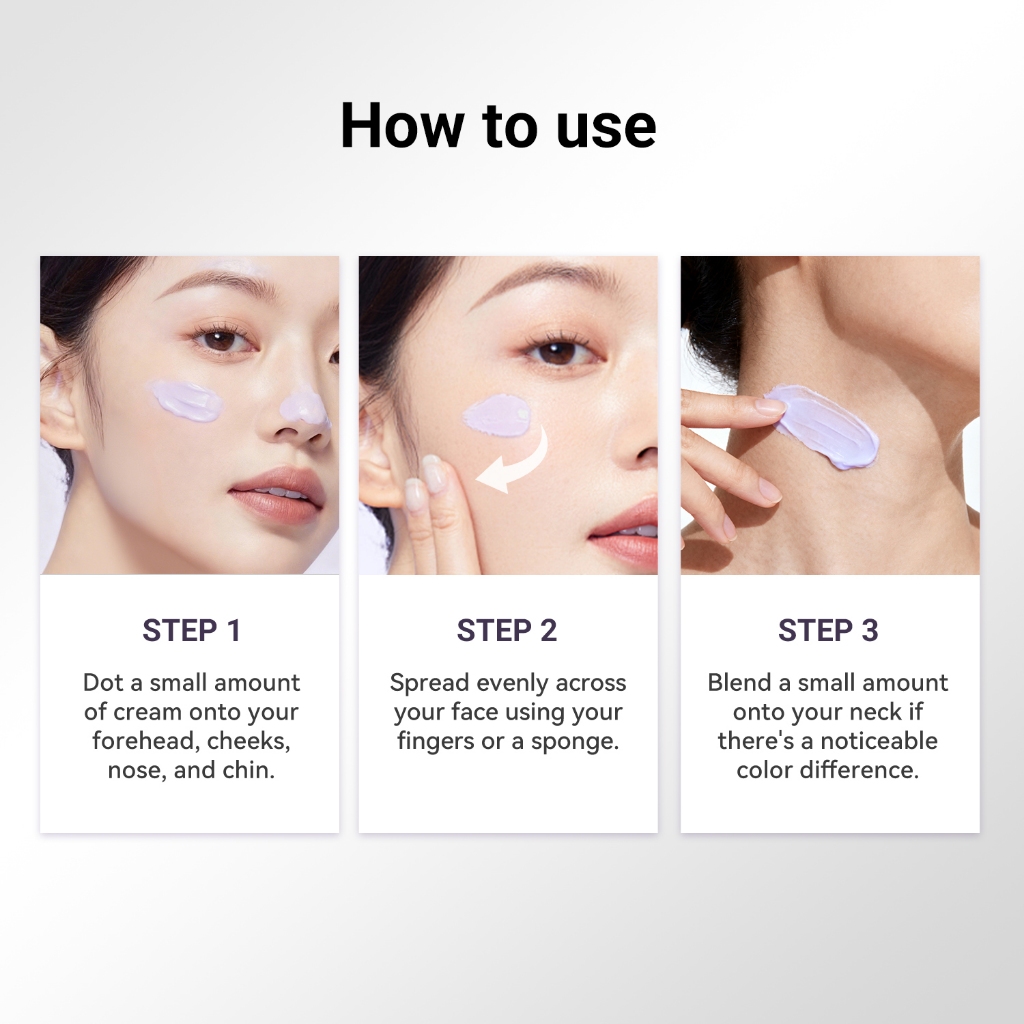 How to use

STEP 1

Dot a small amount of cream onto your forehead, cheeks, nose, and chin.

STEP 2

Spread evenly across your face using your fingers or a sponge.

STEP 3

Blend a small amount onto your neck if there's a noticeable color difference.