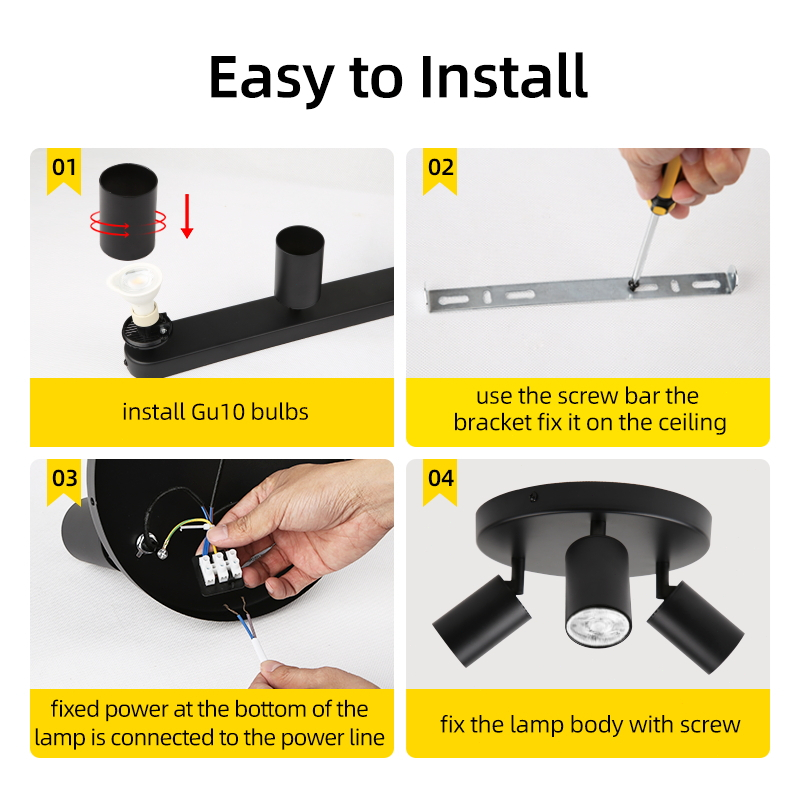 Easy to Install

01

install Gu10 bulbs

02

use the screw bar the bracket fix it on the ceiling

03

fixed power at the bottom of the lamp is connected to the power line

04

fix the lamp body with screw