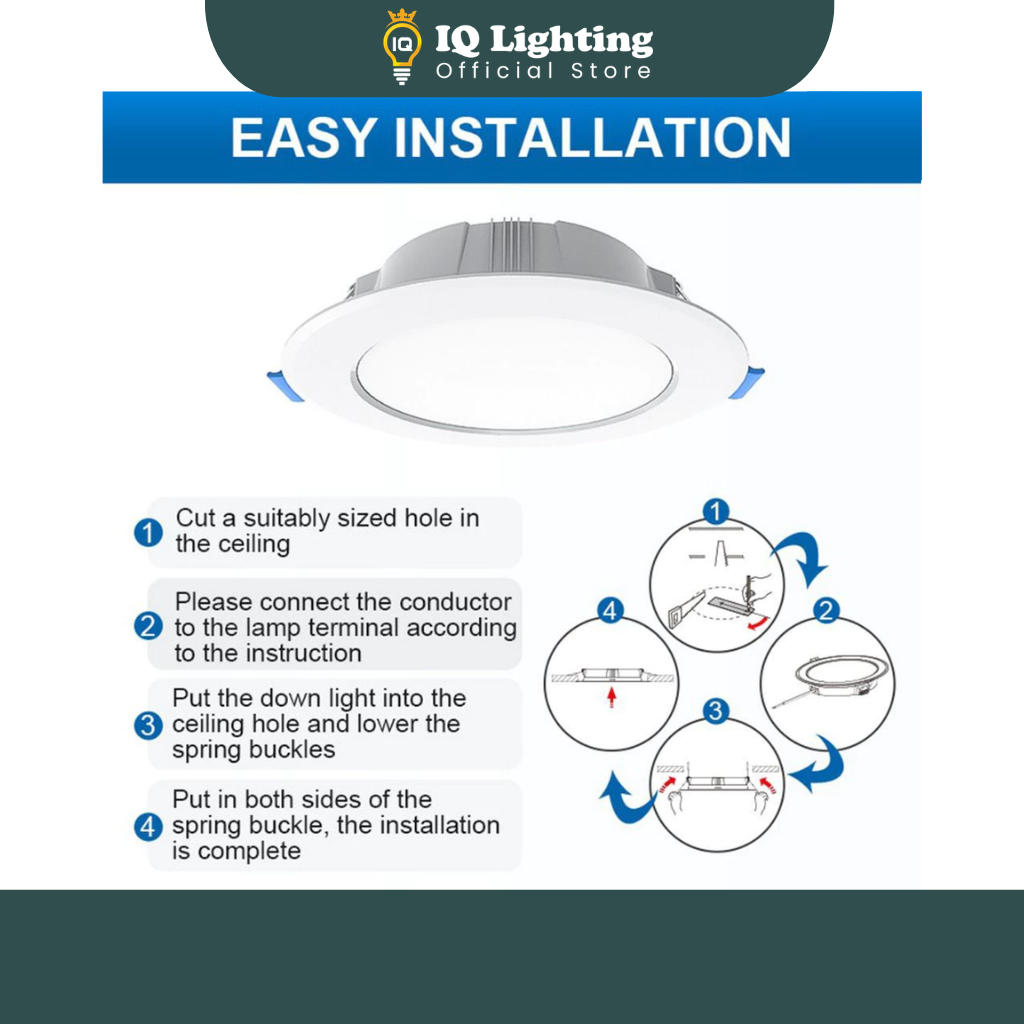 IQ
IQ Lighting
Official Store

EASY INSTALLATION

1 Cut a suitably sized hole in the ceiling

2 Please connect the conductor to the lamp terminal according to the instruction

3 Put the down light into the ceiling hole and lower the spring buckles

4 Put in both sides of the spring buckle, the installation is complete

1

2

3

4