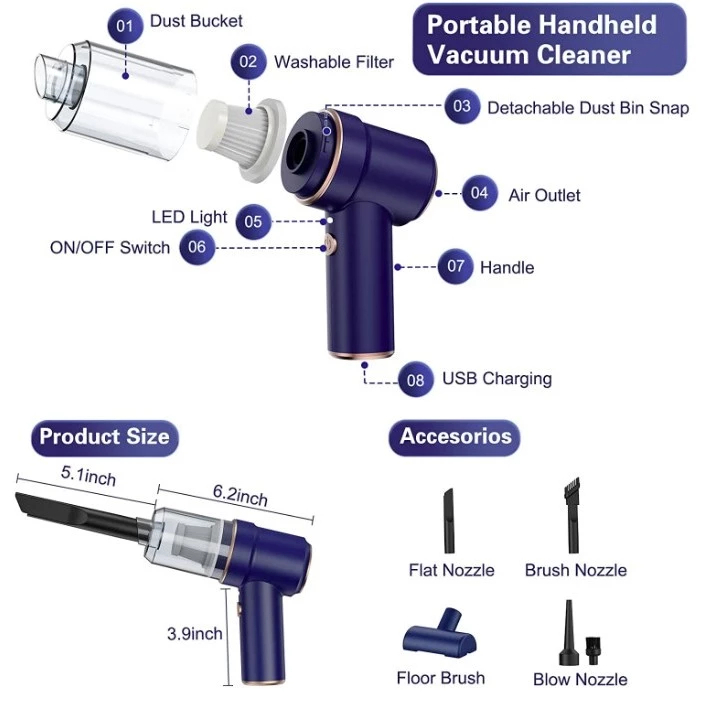 Portable Handheld Vacuum Cleaner

01 Dust Bucket
02 Washable Filter
03 Detachable Dust Bin Snap
04 Air Outlet
LED Light 05
ON/OFF Switch 06
07 Handle
08 USB Charging

Product Size

5.1inch
6.2inch
3.9inch

Accesorios

Flat Nozzle
Brush Nozzle
Floor Brush
Blow Nozzle