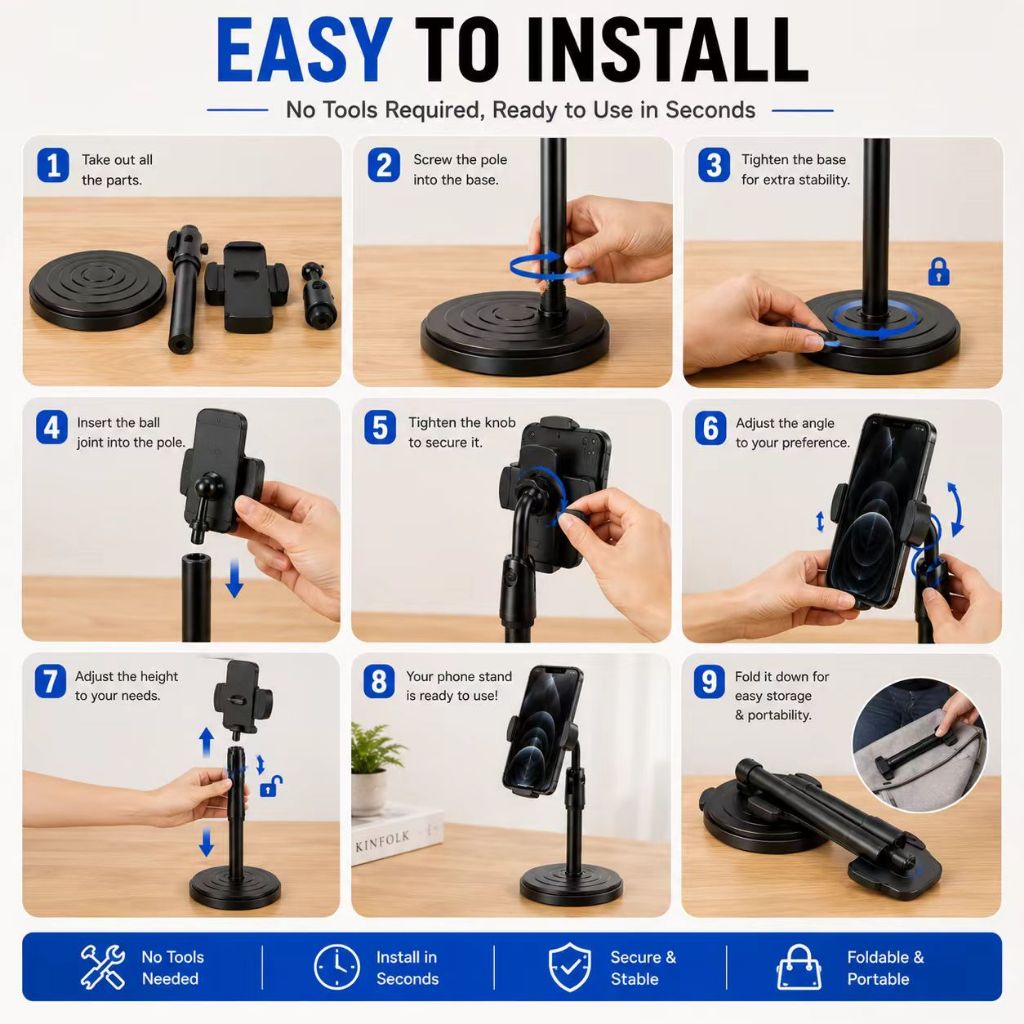 EASY TO INSTALL

No Tools Required, Ready to Use in Seconds

1 Take out all the parts.

2 Screw the pole into the base.

3 Tighten the base for extra stability.

4 Insert the ball joint into the pole.

5 Tighten the knob to secure it.

6 Adjust the angle to your preference.

7 Adjust the height to your needs.

8 Your phone stand is ready to use!

KINFOLK

9 Fold it down for easy storage & portability.

No Tools Needed

Install in Seconds

Secure & Stable

Foldable & Portable