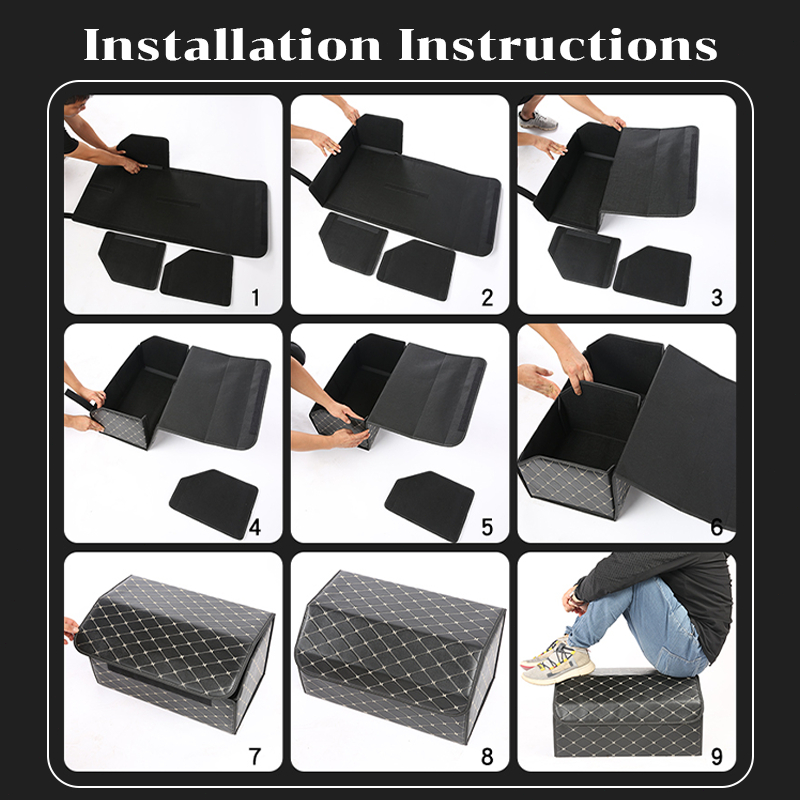 Installation Instructions

1

2

3

4

5

6

7

8

9