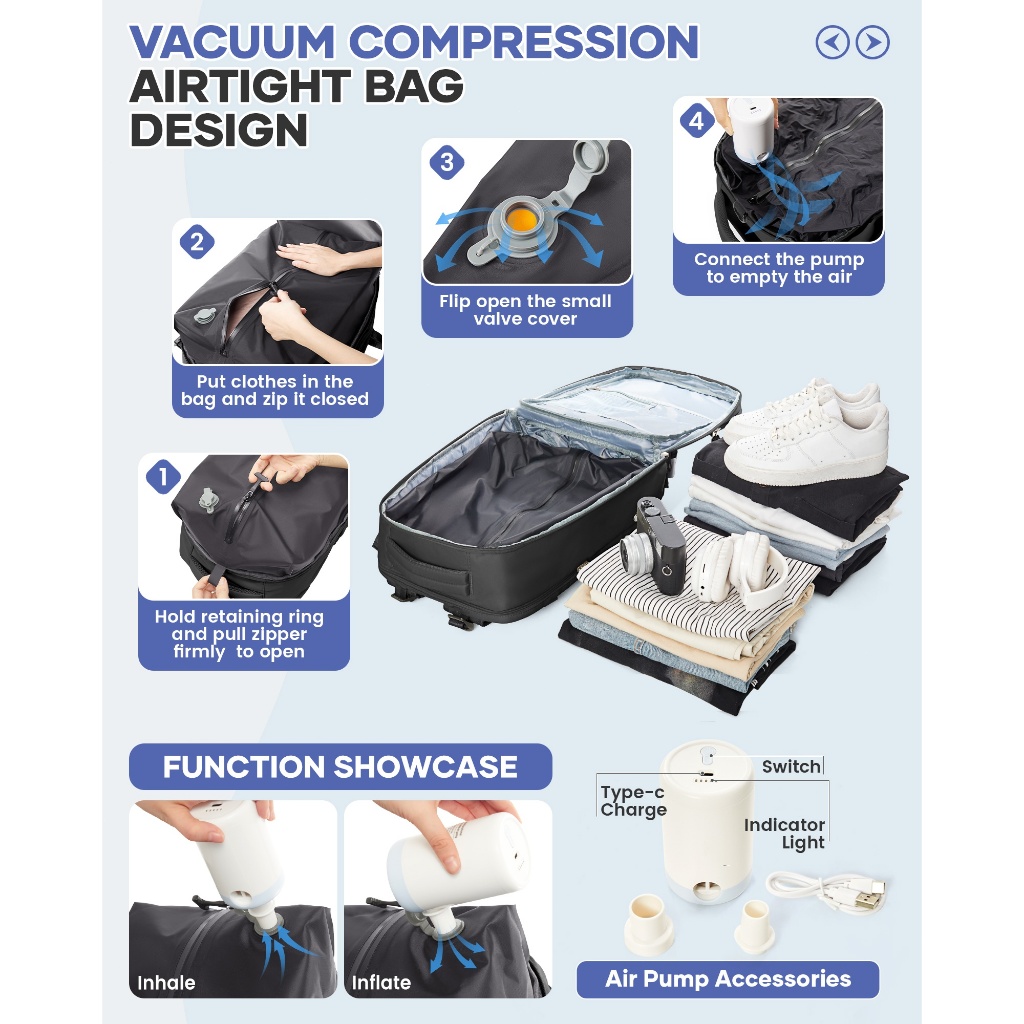 VACUUM COMPRESSION AIRTIGHT BAG DESIGN

4
Connect the pump to empty the air

3
Flip open the small valve cover

2
Put clothes in the bag and zip it closed

1
Hold retaining ring and pull zipper firmly to open

FUNCTION SHOWCASE

Inhale

Inflate

Switch

Type-c Charge

Indicator Light

Air Pump Accessories