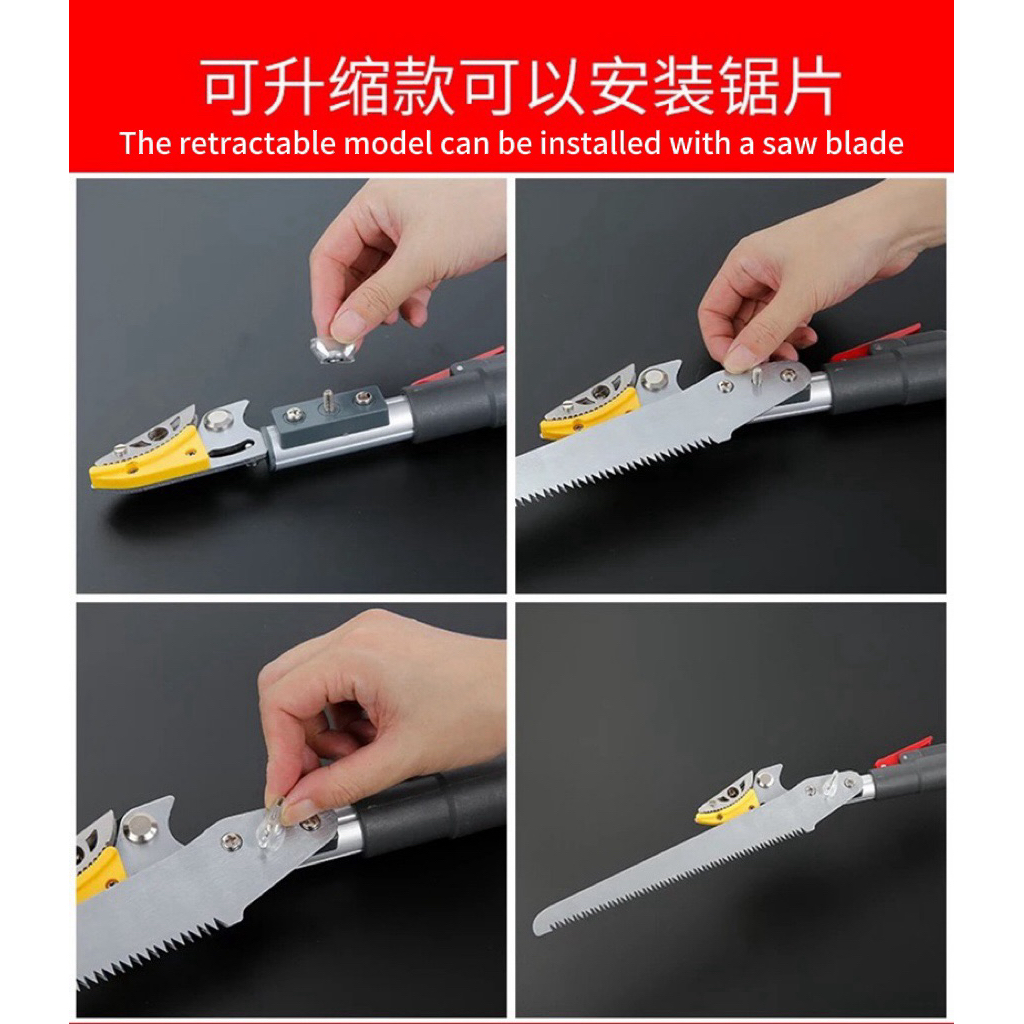 可升缩款可以安装锯片
The retractable model can be installed with a saw blade