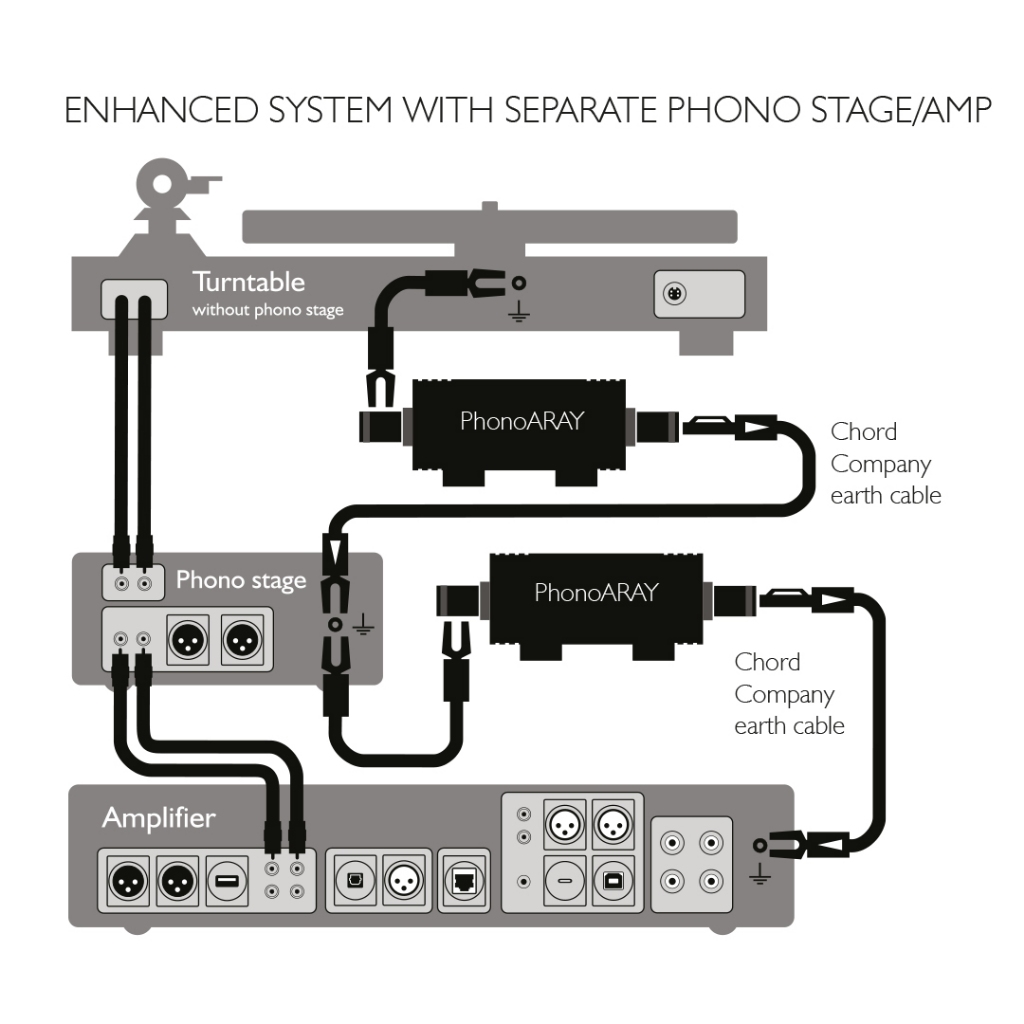 ENHANCED SYSTEM WITH SEPARATE PHONO STAGE/AMP

Turntable
without phono stage

PhonoARAY

Chord Company earth cable

Phono stage

PhonoARAY

Chord Company earth cable

Amplifier