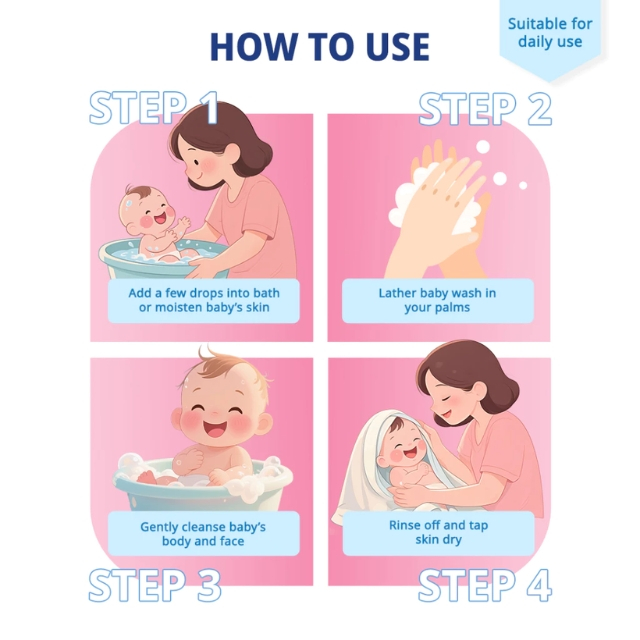 HOW TO USE

Suitable for daily use

STEP 1

Add a few drops into bath or moisten baby's skin

STEP 2

Lather baby wash in your palms

Gently cleanse baby's body and face

STEP 3

Rinse off and tap skin dry

STEP 4