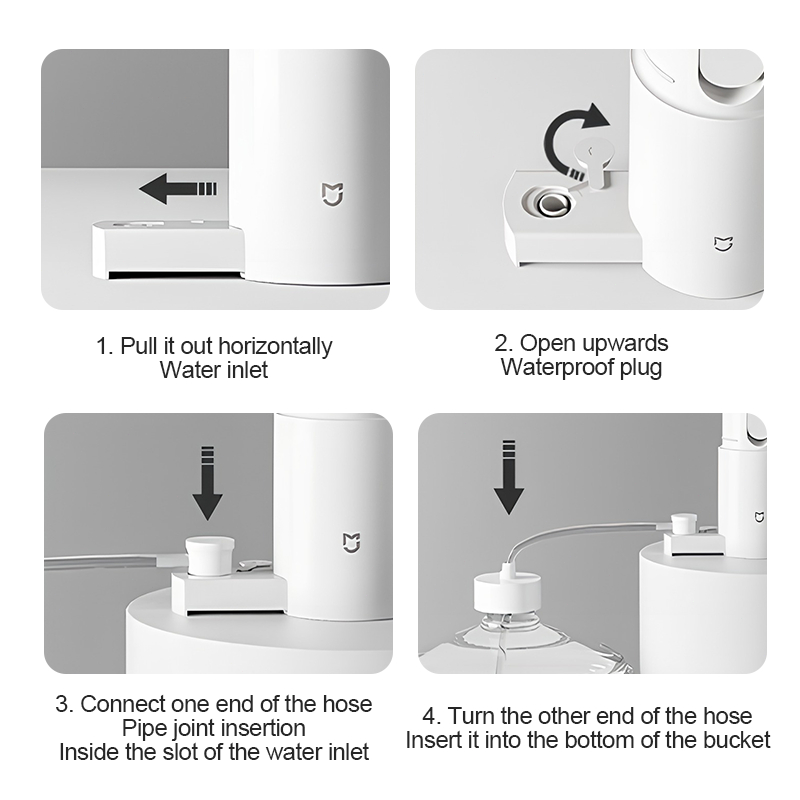 1. Pull it out horizontally
Water inlet

2. Open upwards
Waterproof plug

3. Connect one end of the hose
Pipe joint insertion
Inside the slot of the water inlet

4. Turn the other end of the hose
Insert it into the bottom of the bucket