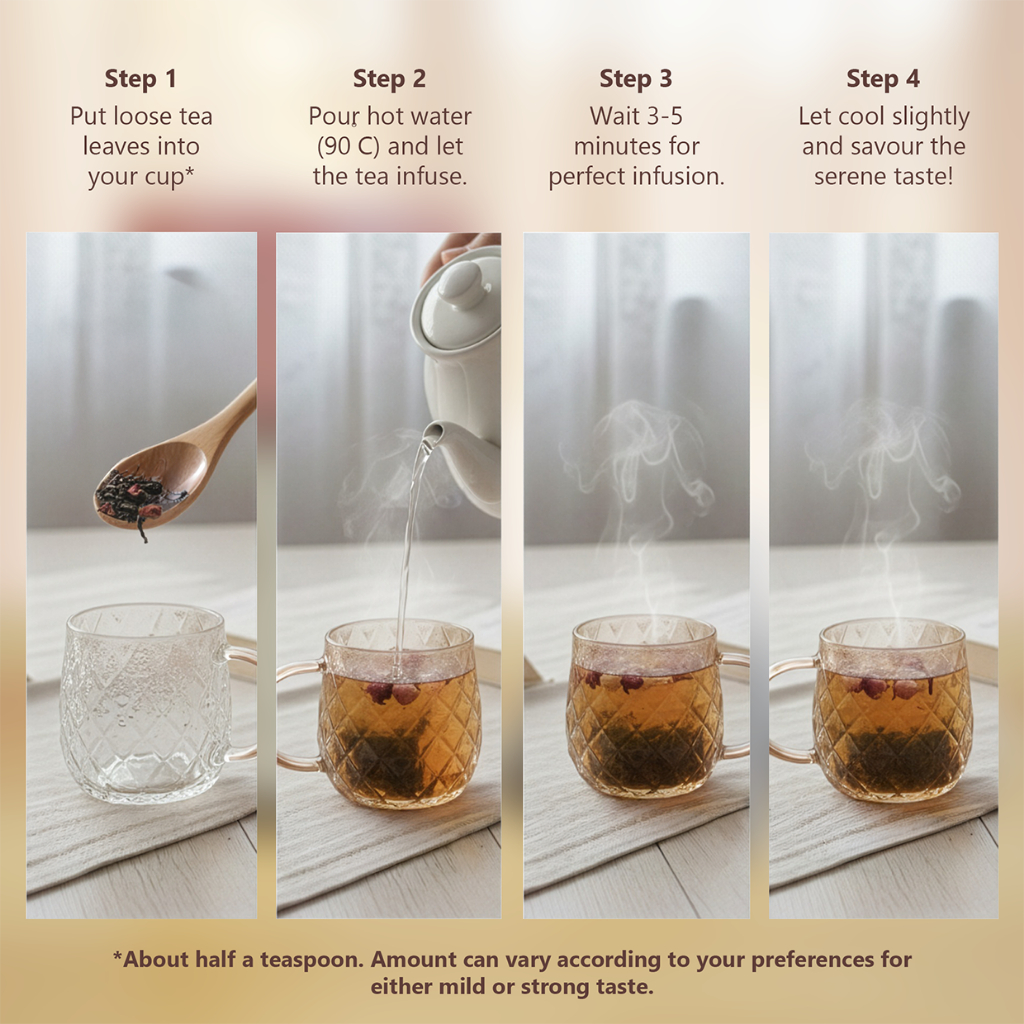 Step 1
Put loose tea leaves into your cup*

Step 2
Pour hot water (90 C) and let the tea infuse.

Step 3
Wait 3-5 minutes for perfect infusion.

Step 4
Let cool slightly and savour the serene taste!

*About half a teaspoon. Amount can vary according to your preferences for either mild or strong taste.