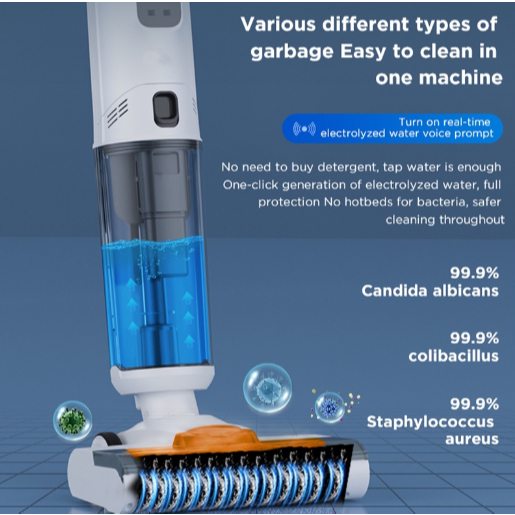 Various different types of garbage Easy to clean in one machine

Turn on real-time electrolyzed water voice prompt

No need to buy detergent, tap water is enough One-click generation of electrolyzed water, full protection No hotbeds for bacteria, safer cleaning throughout

99.9%
Candida albicans

99.9%
colibacillus

99.9%
Staphylococcus aureus