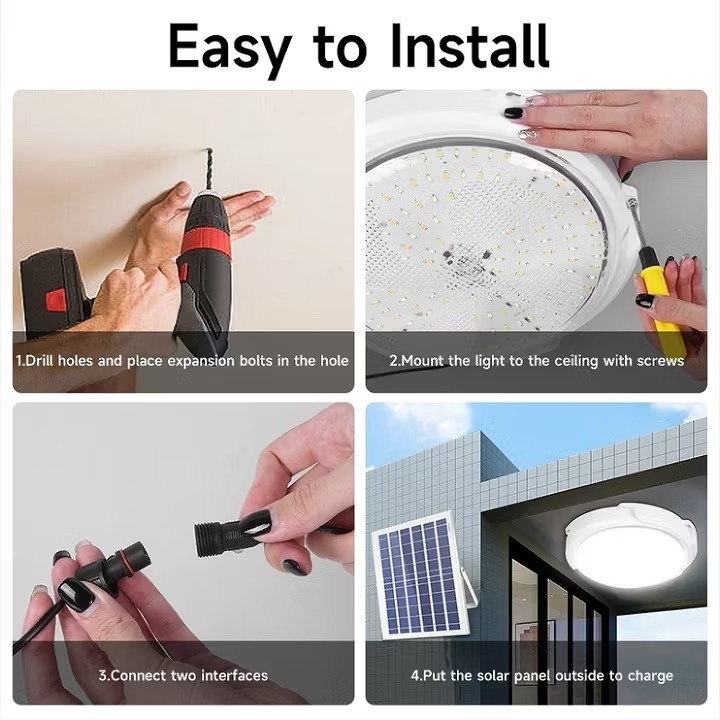 Easy to Install

1.Drill holes and place expansion bolts in the hole

2.Mount the light to the ceiling with screws

3.Connect two interfaces

4.Put the solar panel outside to charge