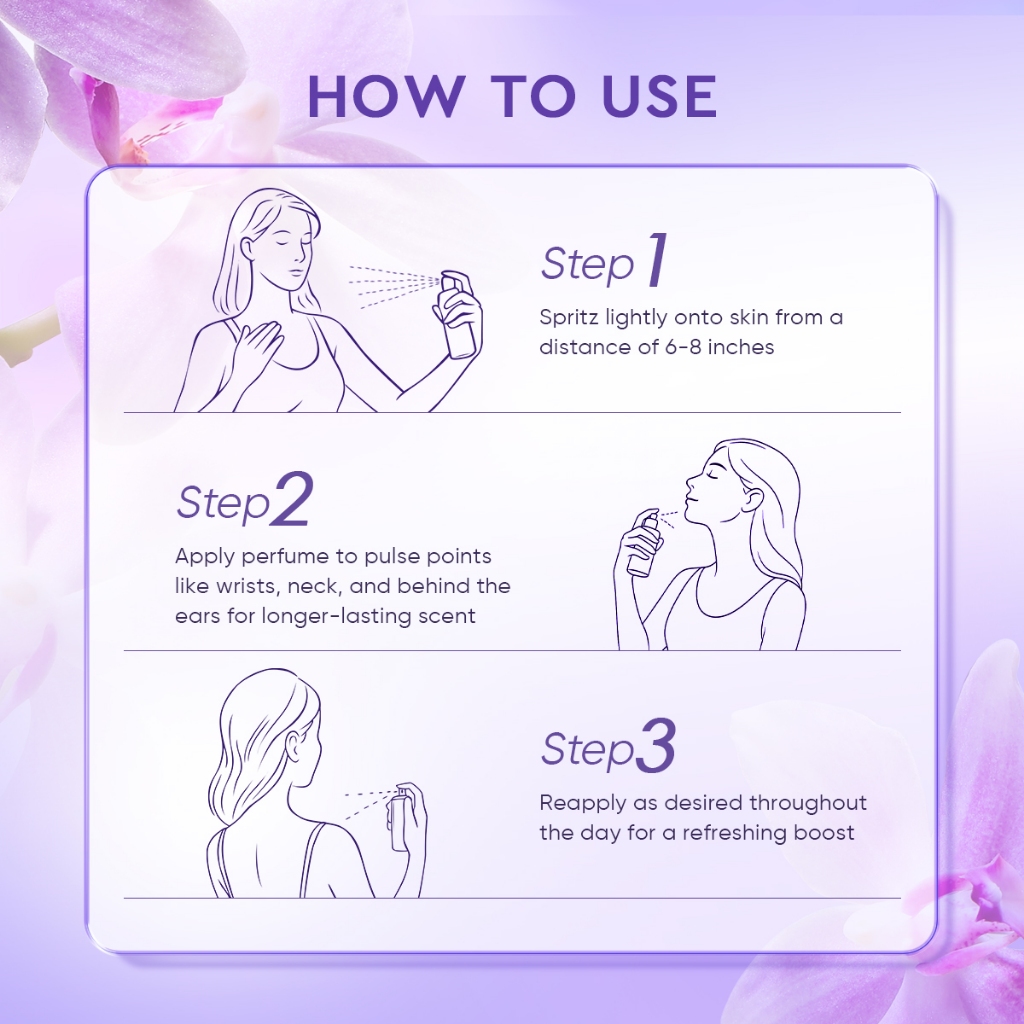 HOW TO USE

Step 1
Spritz lightly onto skin from a distance of 6-8 inches

Step 2
Apply perfume to pulse points like wrists, neck, and behind the ears for longer-lasting scent

Step 3
Reapply as desired throughout the day for a refreshing boost