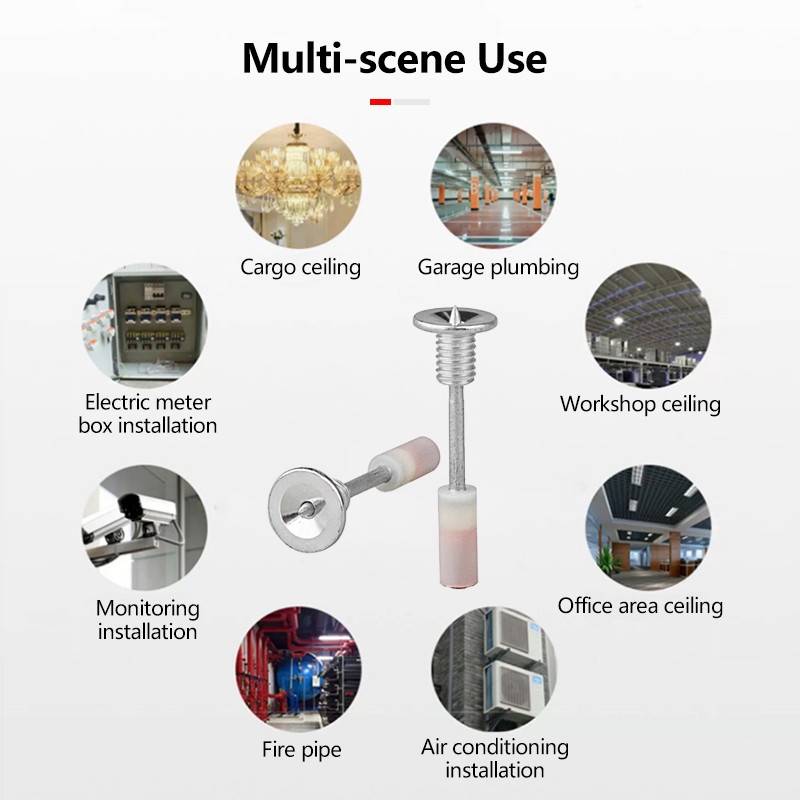 Multi-scene Use

Cargo ceiling

Garage plumbing

Electric meter box installation

Workshop ceiling

Monitoring installation

Office area ceiling

Fire pipe

Air conditioning installation