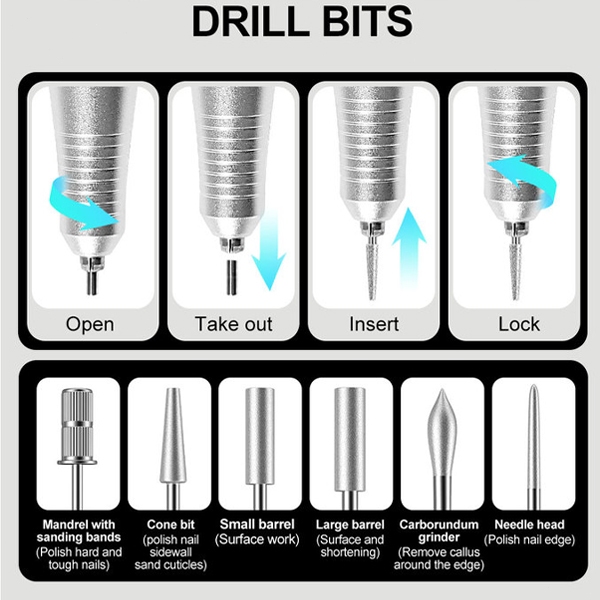 DRILL BITS

Open

Take out

Insert

Lock

Mandrel with sanding bands (Polish hard and tough nails)

Cone bit (polish nail sidewall sand cuticles)

Small barrel (Surface work)

Large barrel (Surface and shortening)

Carborundum grinder (Remove callus around the edge)

Needle head (Polish nail edge)