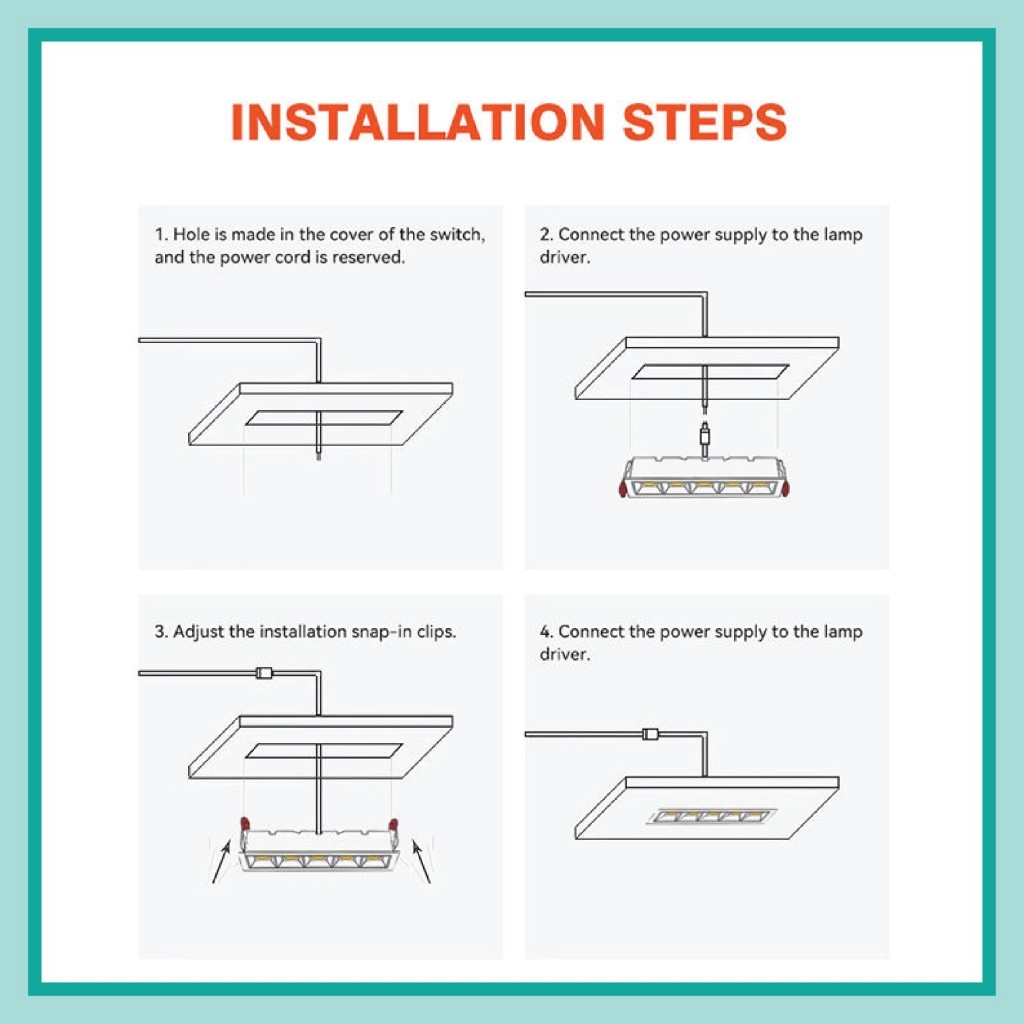 INSTALLATION STEPS

1. Hole is made in the cover of the switch, and the power cord is reserved.

2. Connect the power supply to the lamp driver.

3. Adjust the installation snap-in clips.

4. Connect the power supply to the lamp driver.