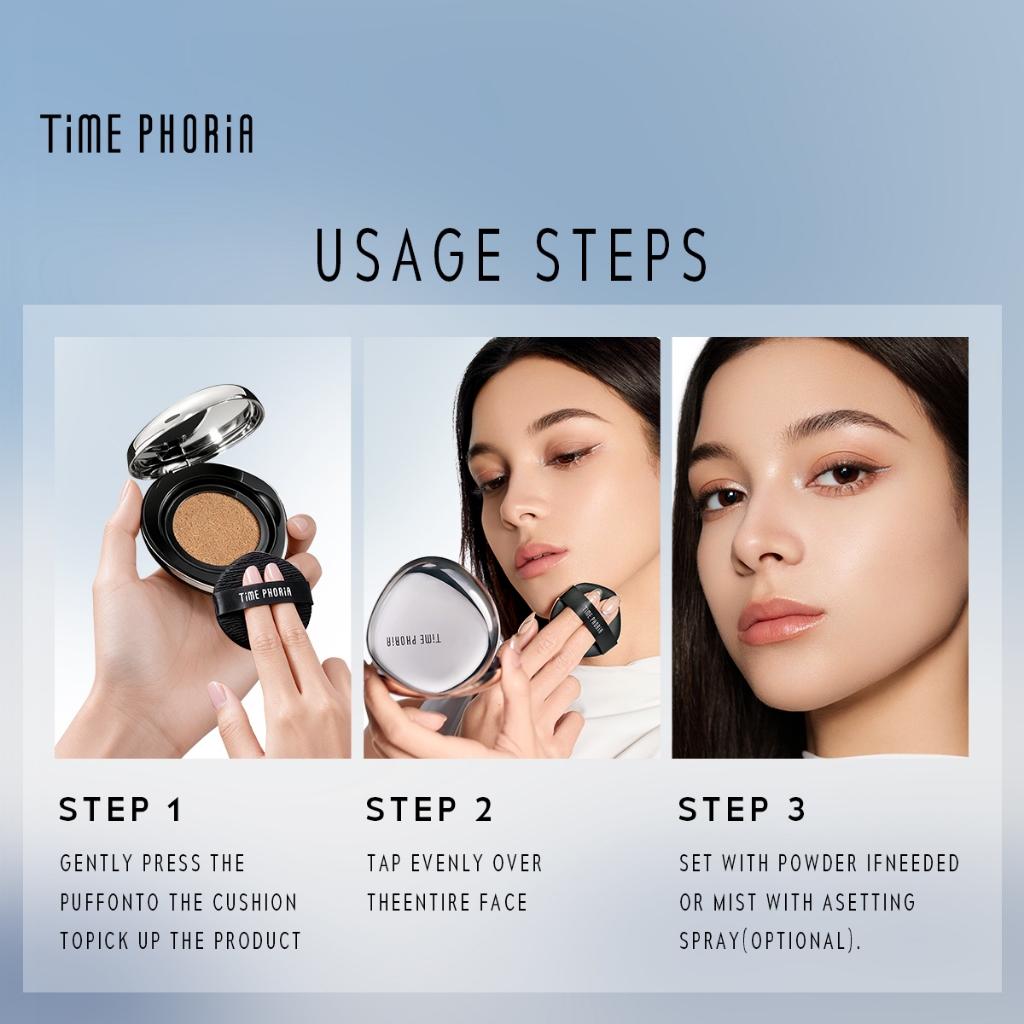 TiME PHORiA

USAGE STEPS

TiME PHORiA

TiME PHORiA

TiME PHORiA

STEP 1

GENTLY PRESS THE PUFFONTO THE CUSHION TOPICK UP THE PRODUCT

STEP 2

TAP EVENLY OVER THEENTIRE FACE

STEP 3

SET WITH POWDER IFNEEDED OR MIST WITH ASETTING SPRAY(OPTIONAL).