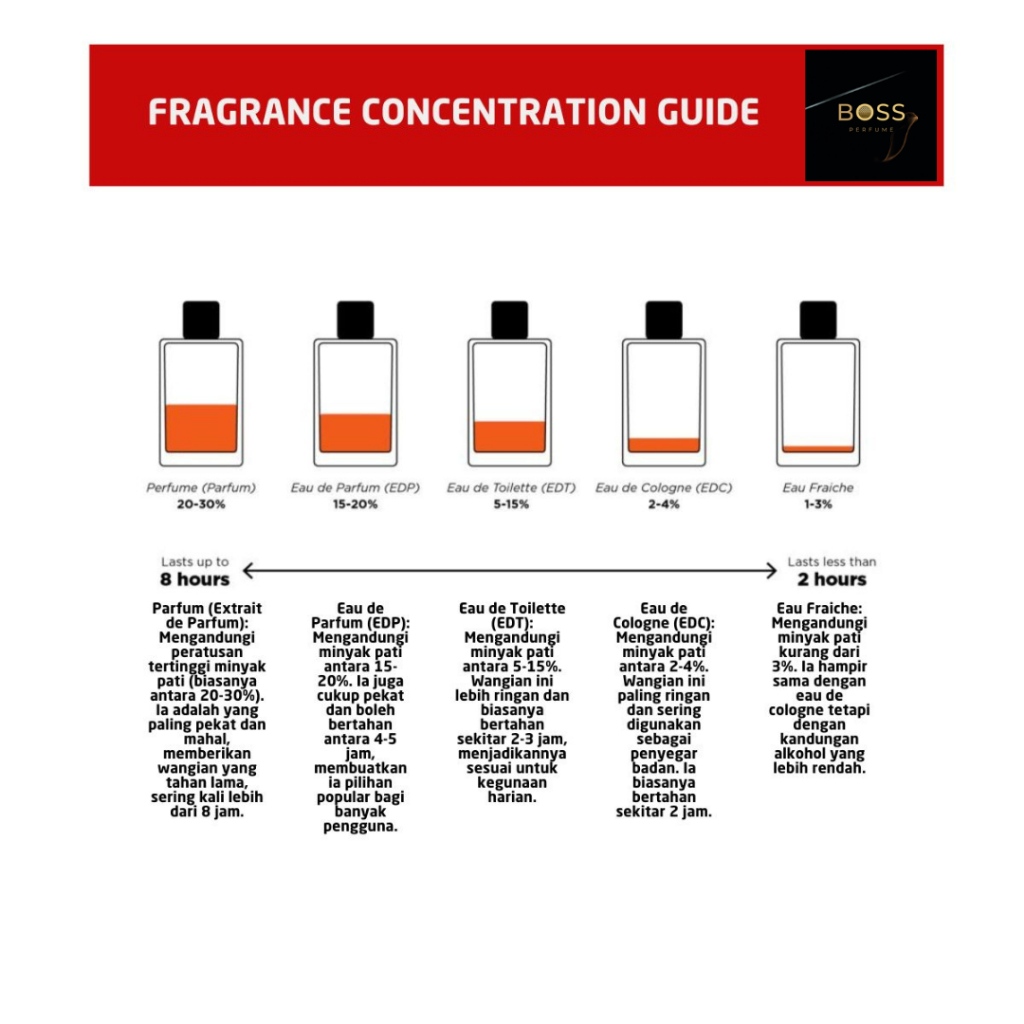 FRAGRANCE CONCENTRATION GUIDE

BOSS
PERFUME

Perfume (Parfum)
20-30%

Eau de Parfum (EDP)
15-20%

Eau de Toilette (EDT)
5-15%

Eau de Cologne (EDC)
2-4%

Eau Fraiche
1-3%

Lasts up to
8 hours

Lasts less than
2 hours

Parfum (Extrait de Parfum): Mengandungi peratusan tertinggi minyak pati (biasanya antara 20-30%). Ia adalah yang paling pekat dan mahal, memberikan wangian yang tahan lama, sering kali lebih dari 8 jam.

Eau de Parfum (EDP): Mengandungi minyak pati antara 15-20%. Ia juga cukup pekat dan boleh bertahan antara 4-5 jam, membuatkan ia pilihan popular bagi banyak pengguna.

Eau de Toilette (EDT): Mengandungi minyak pati antara 5-15%. Wangian ini lebih ringan dan biasanya bertahan sekitar 2-3 jam, menjadikannya sesuai untuk kegunaan harian.

Eau de Cologne (EDC): Mengandungi minyak pati antara 2-4%. Wangian ini paling ringan dan sering digunakan sebagai penyegar badan. Ia biasanya bertahan sekitar 2 jam.

Eau Fraiche: Mengandungi minyak pati kurang dari 3%. Ia hampir sama dengan eau de cologne tetapi dengan kandungan alkohol yang lebih rendah.