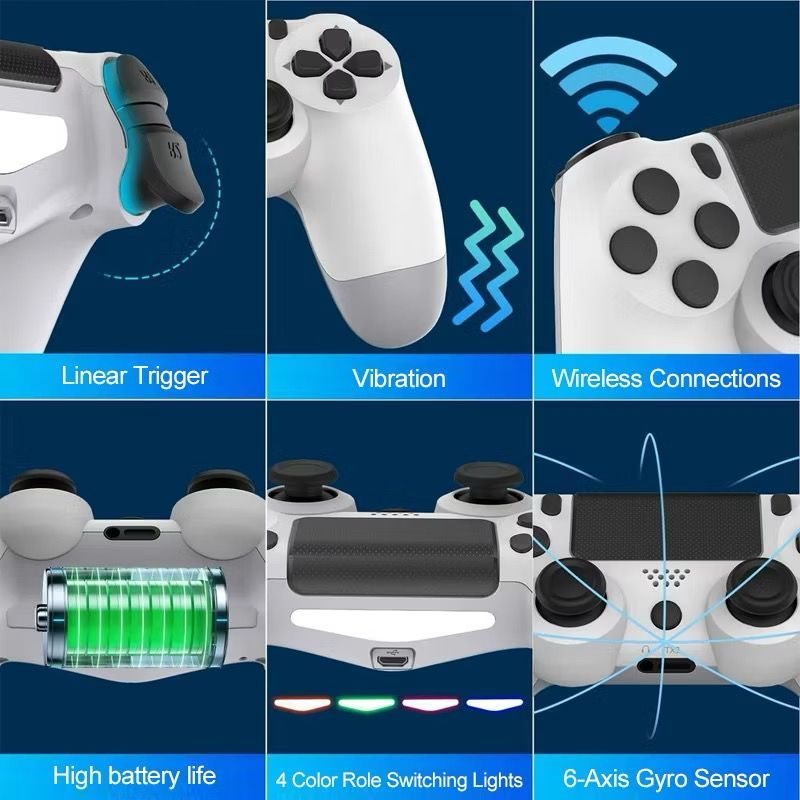 Linear Trigger

Vibration

Wireless Connections

High battery life

4 Color Role Switching Lights

6-Axis Gyro Sensor