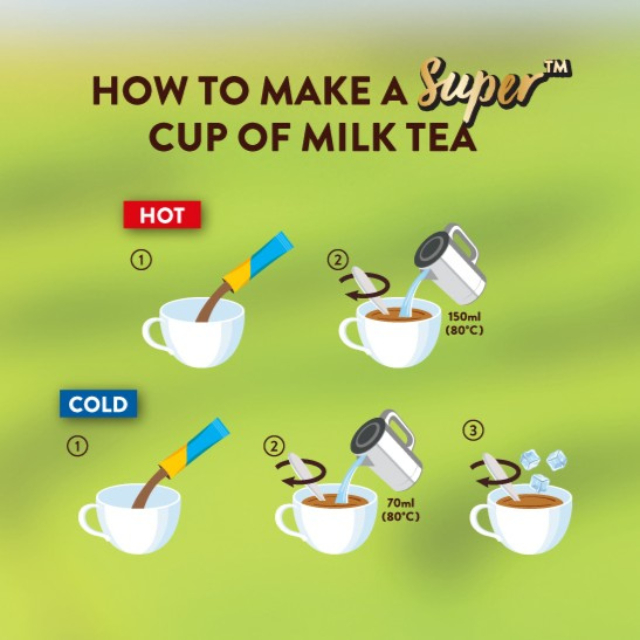 HOW TO MAKE A Super™ CUP OF MILK TEA

HOT

①

②

150ml (80°C)

COLD

①

②

70ml (80°C)

③