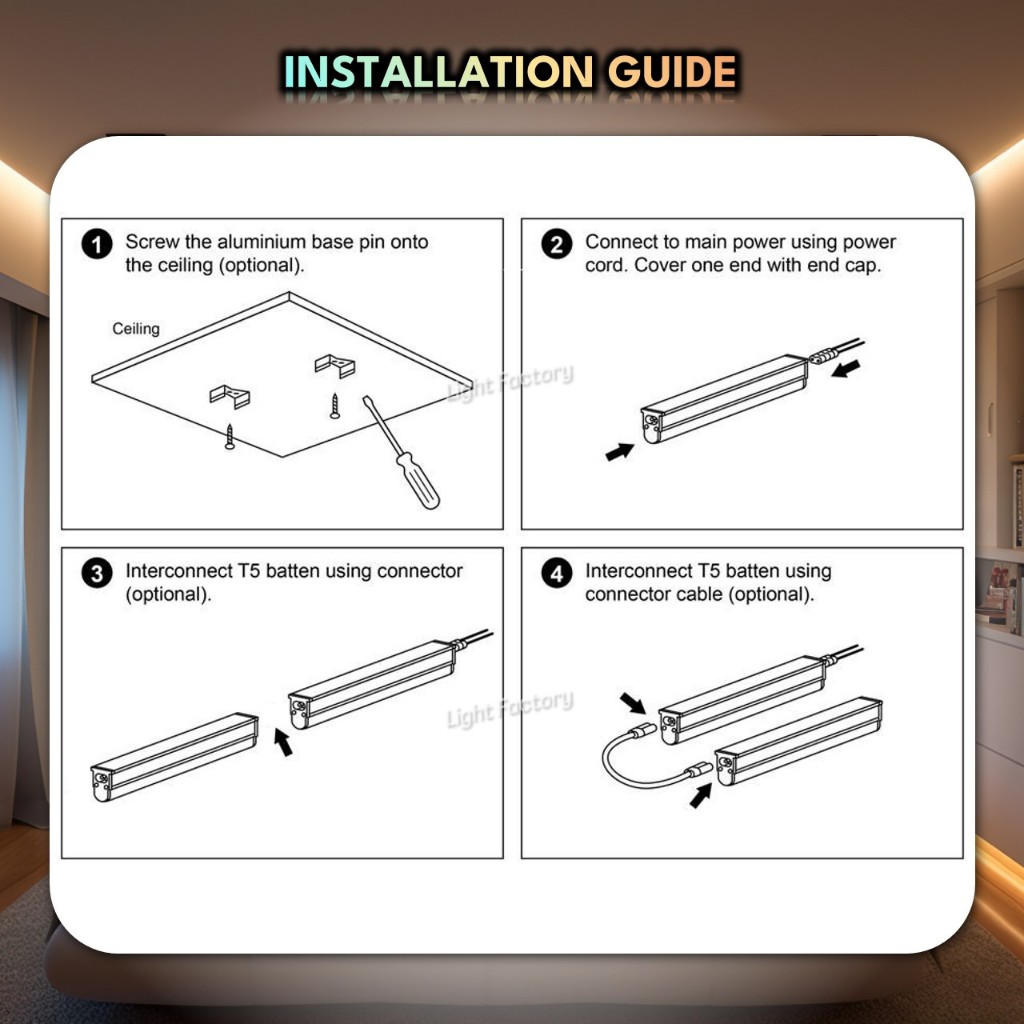 INSTALLATION GUIDE

1 Screw the aluminium base pin onto the ceiling (optional).

Ceiling

Light Factory

2 Connect to main power using power cord. Cover one end with end cap.

3 Interconnect T5 batten using connector (optional).

Light Factory

4 Interconnect T5 batten using connector cable (optional).