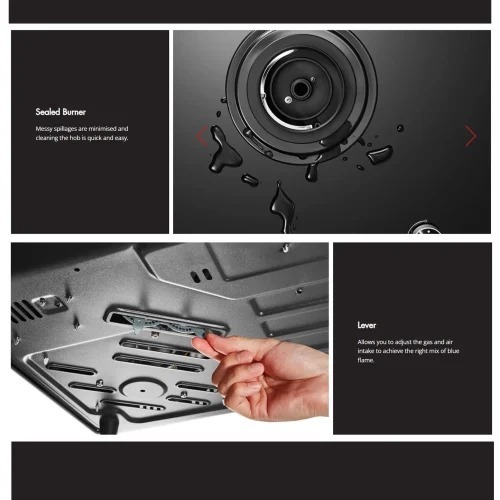 Sealed Burner

Messy spillages are minimised and cleaning the hob is quick and easy.

Lever

Allows you to adjust the gas and air intake to achieve the right mix of blue flame.