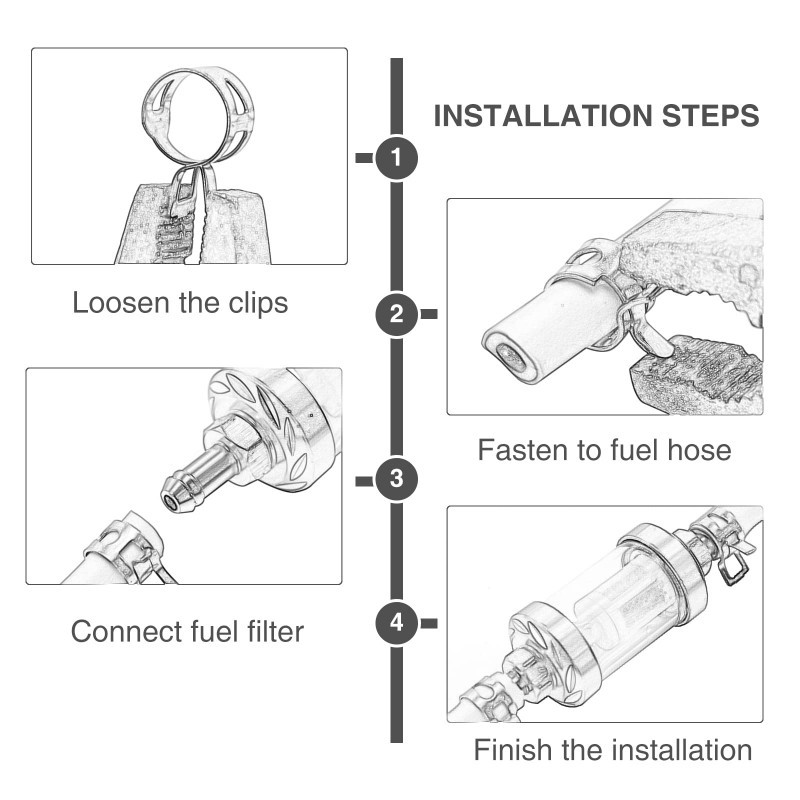 INSTALLATION STEPS

1

Loosen the clips

2

Fasten to fuel hose

3

Connect fuel filter

4

Finish the installation