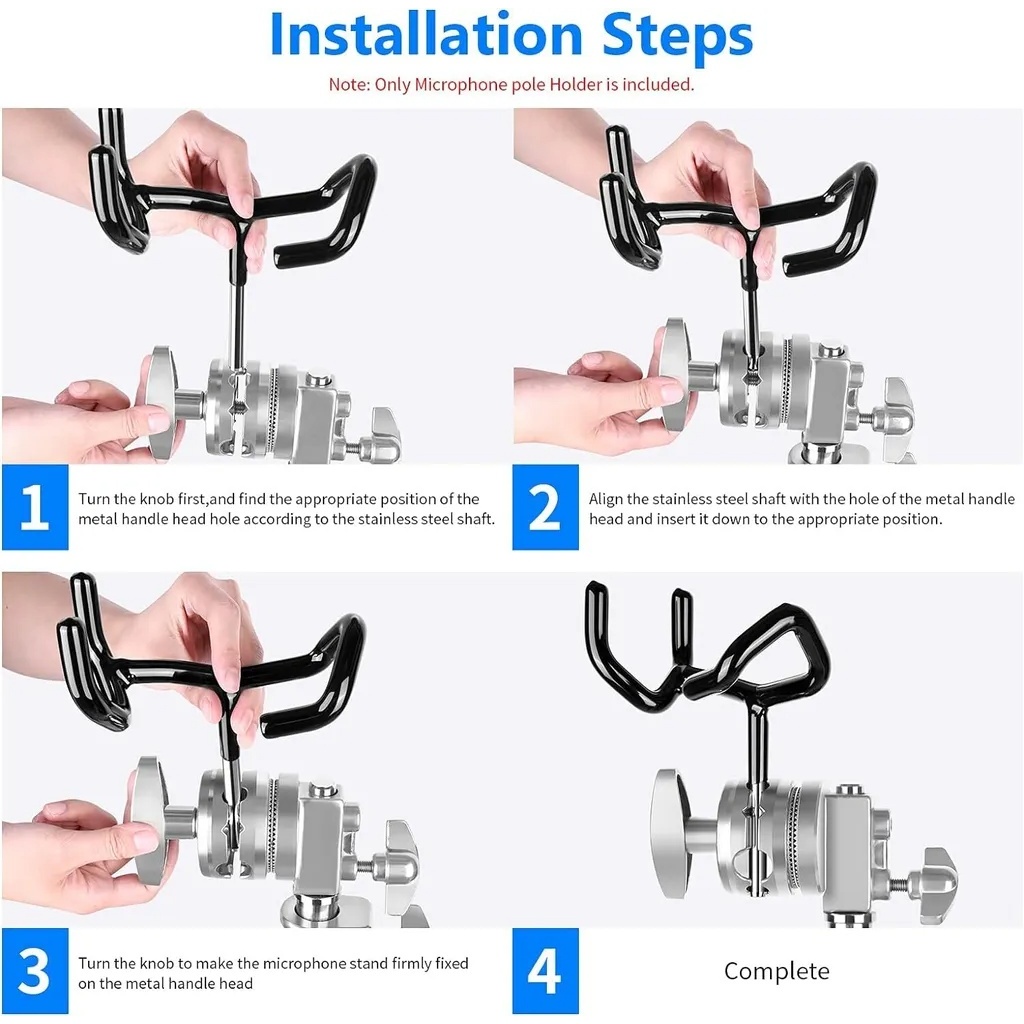 Installation Steps

Note: Only Microphone pole Holder is included.

1

Turn the knob first,and find the appropriate position of the metal handle head hole according to the stainless steel shaft.

2

Align the stainless steel shaft with the hole of the metal handle head and insert it down to the appropriate position.

3

Turn the knob to make the microphone stand firmly fixed on the metal handle head

4

Complete