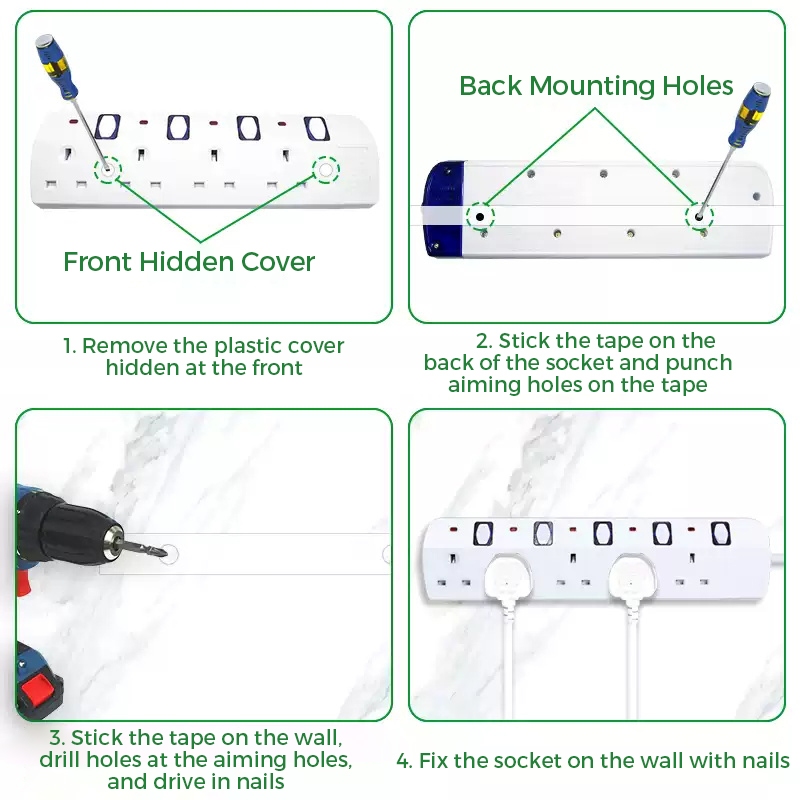 Front Hidden Cover

1. Remove the plastic cover hidden at the front

Back Mounting Holes

2. Stick the tape on the back of the socket and punch aiming holes on the tape

3. Stick the tape on the wall, drill holes at the aiming holes, and drive in nails

4. Fix the socket on the wall with nails