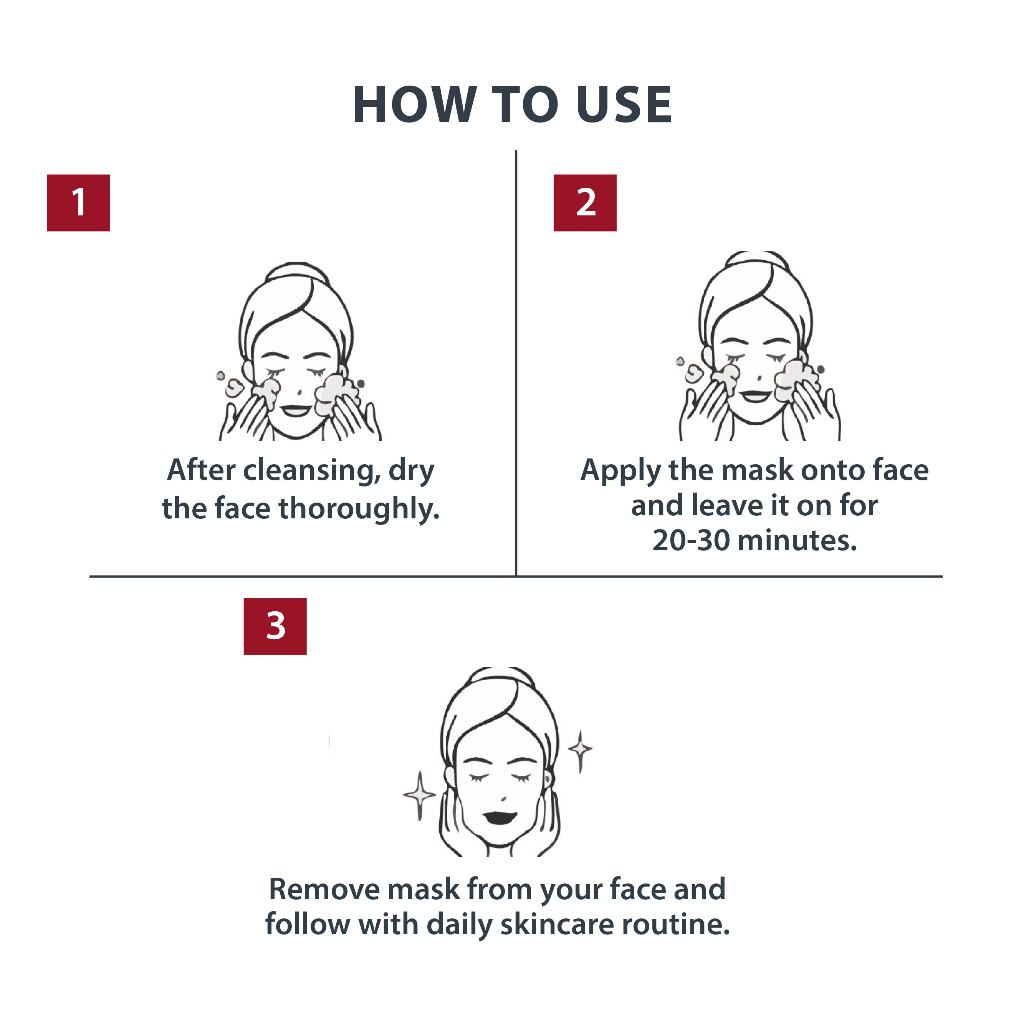 HOW TO USE

1

After cleansing, dry the face thoroughly.

2

Apply the mask onto face and leave it on for 20-30 minutes.

3

Remove mask from your face and follow with daily skincare routine.