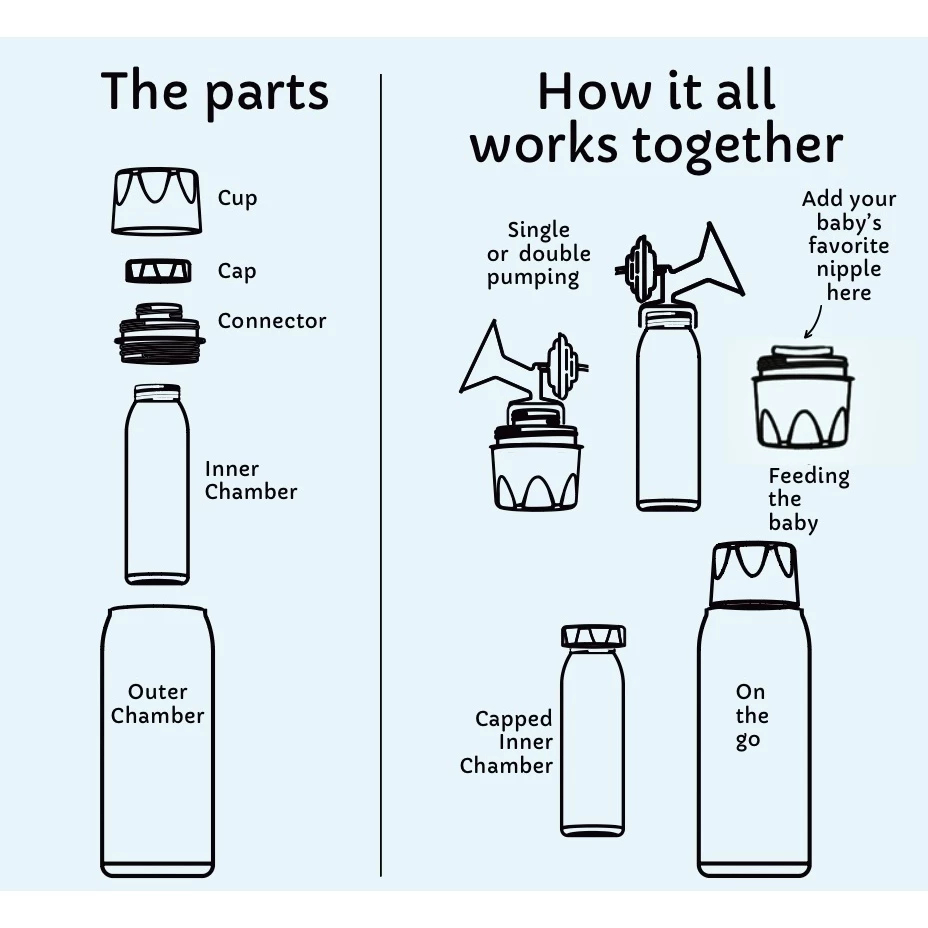 The parts

Cup

Cap

Connector

Inner Chamber

Outer Chamber

How it all works together

Single or double pumping

Add your baby's favorite nipple here

Feeding the baby

Capped Inner Chamber

On the go