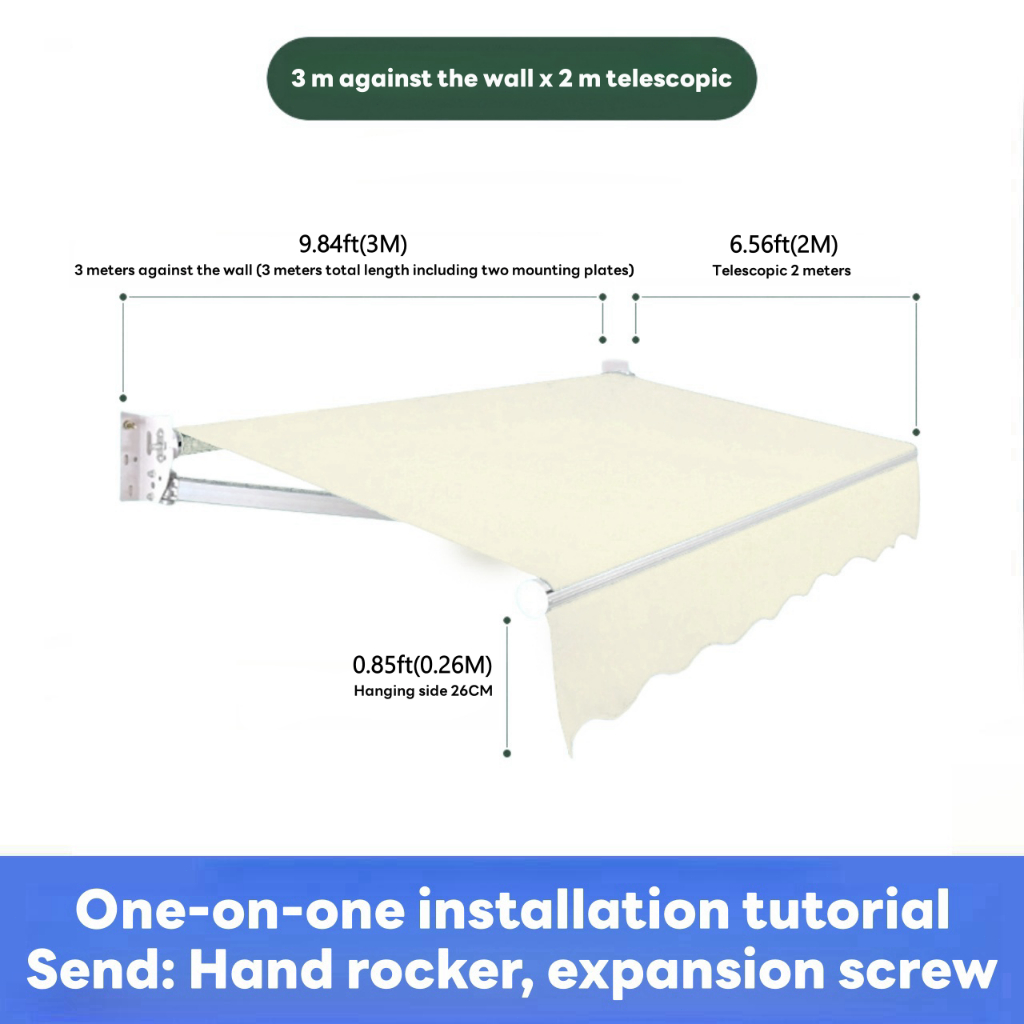 3 m against the wall x 2 m telescopic

9.84ft(3M)
3 meters against the wall (3 meters total length including two mounting plates)

6.56ft(2M)
Telescopic 2 meters

0.85ft(0.26M)
Hanging side 26CM

One-on-one installation tutorial
Send: Hand rocker, expansion screw