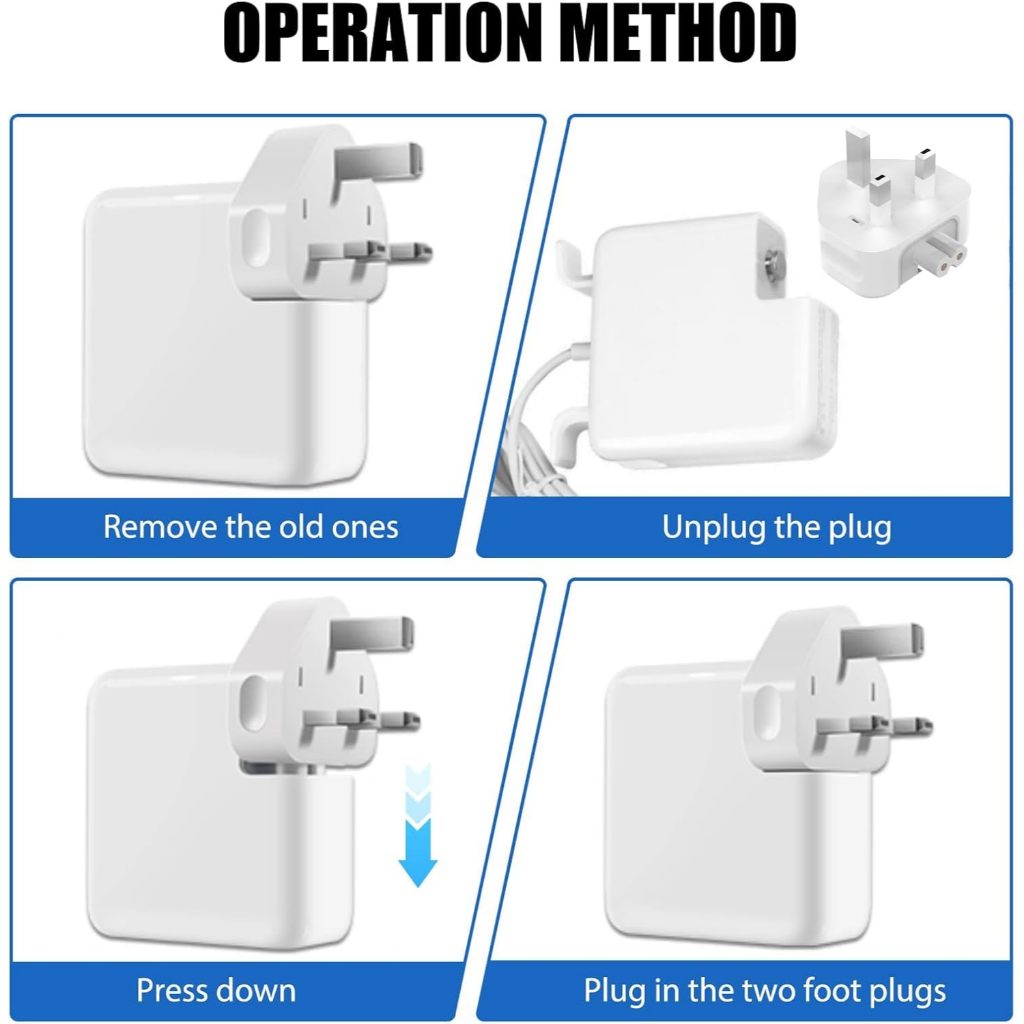 OPERATION METHOD

Remove the old ones

Unplug the plug

Press down

Plug in the two foot plugs