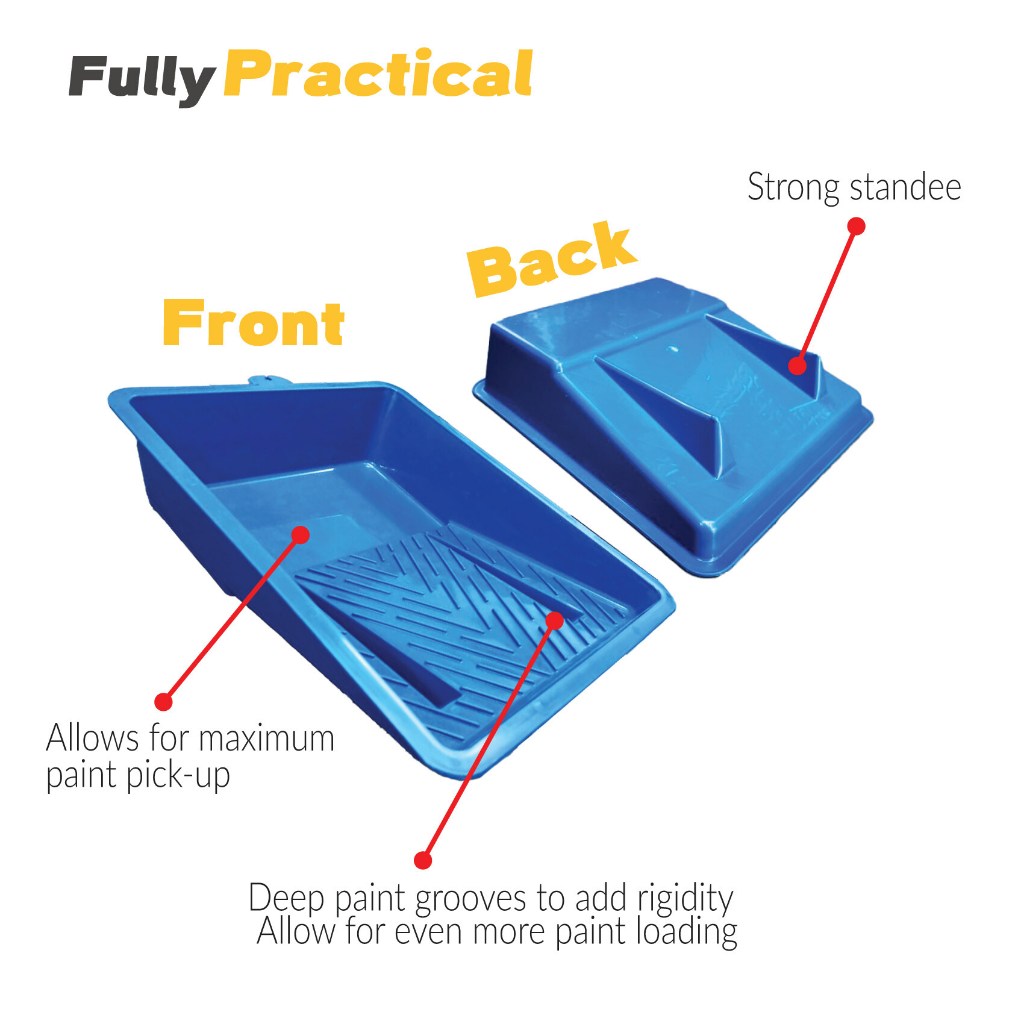 Fully Practical

Strong standee

Back

Front

Allows for maximum paint pick-up

Deep paint grooves to add rigidity
Allow for even more paint loading