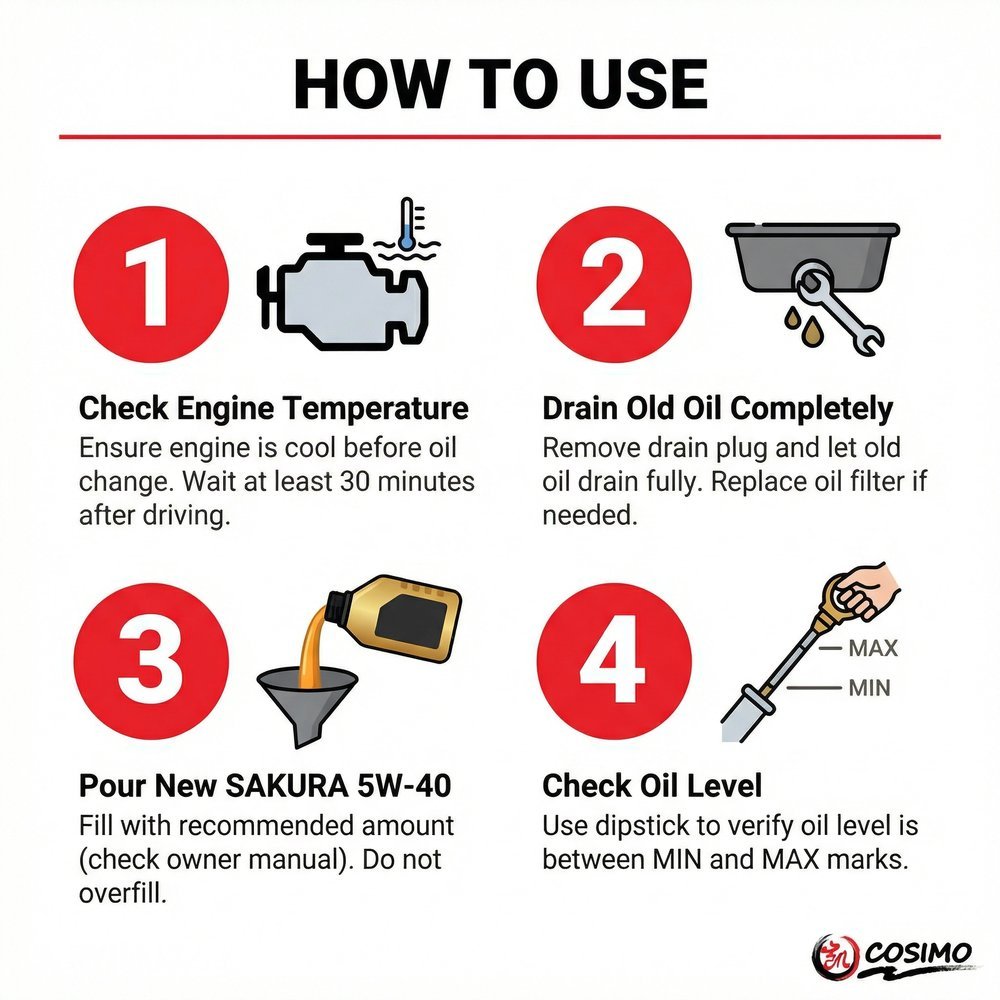 HOW TO USE

1

Check Engine Temperature
Ensure engine is cool before oil change. Wait at least 30 minutes after driving.

2

Drain Old Oil Completely
Remove drain plug and let old oil drain fully. Replace oil filter if needed.

3

Pour New SAKURA 5W-40
Fill with recommended amount (check owner manual). Do not overfill.

4

MAX
MIN

Check Oil Level
Use dipstick to verify oil level is between MIN and MAX marks.

COSIMO