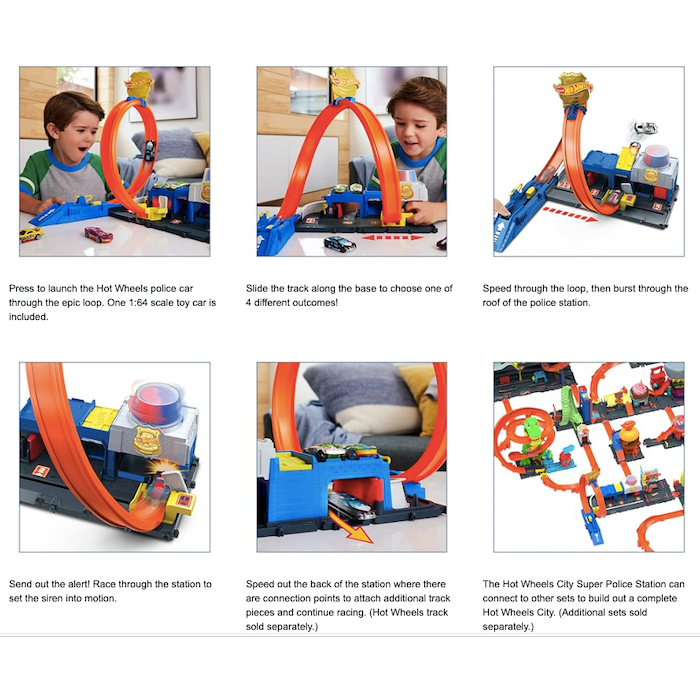 Press to launch the Hot Wheels police car through the epic loop. One 1:64 scale toy car is included.

Slide the track along the base to choose one of 4 different outcomes!

Speed through the loop, then burst through the roof of the police station.

Send out the alert! Race through the station to set the siren into motion.

Speed out the back of the station where there are connection points to attach additional track pieces and continue racing. (Hot Wheels track sold separately.)

The Hot Wheels City Super Police Station can connect to other sets to build out a complete Hot Wheels City. (Additional sets sold separately.)