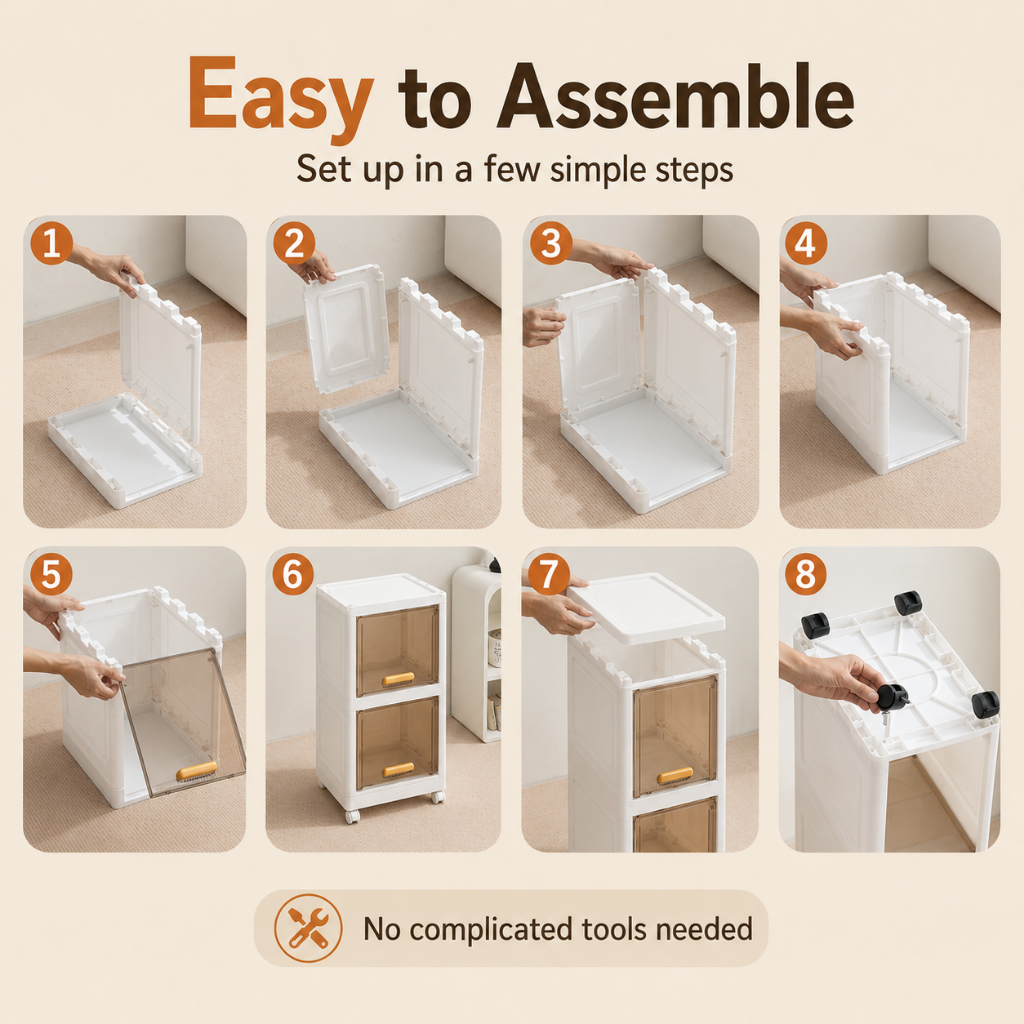 Easy to Assemble

Set up in a few simple steps

1

2

3

4

5

6

7

8

No complicated tools needed